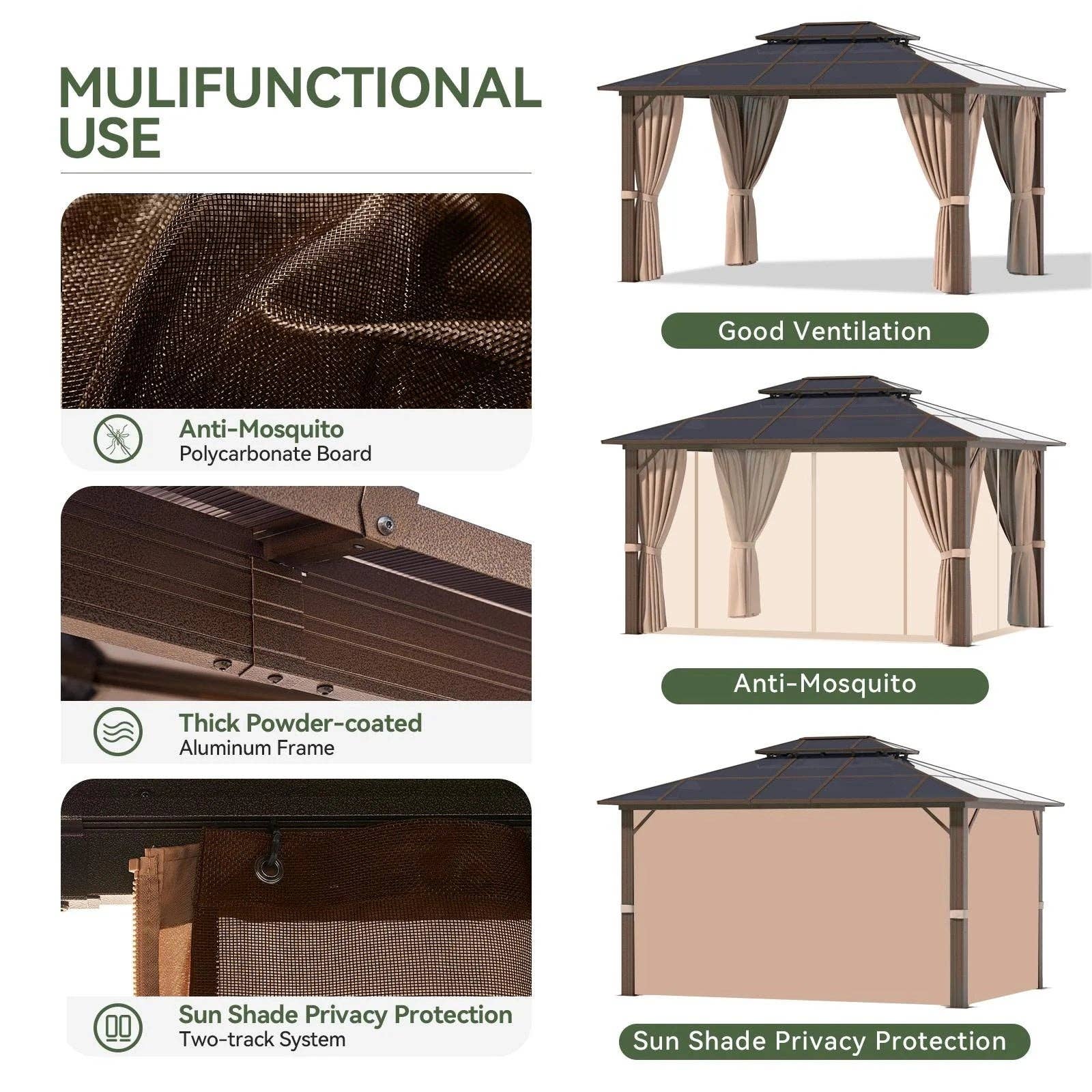 MULIFUNCTIONAL USE

Anti-Mosquito
Polycarbonate Board

Thick Powder-coated
Aluminum Frame

Sun Shade Privacy Protection
Two-track System

Good Ventilation

Anti-Mosquito

Sun Shade Privacy Protection