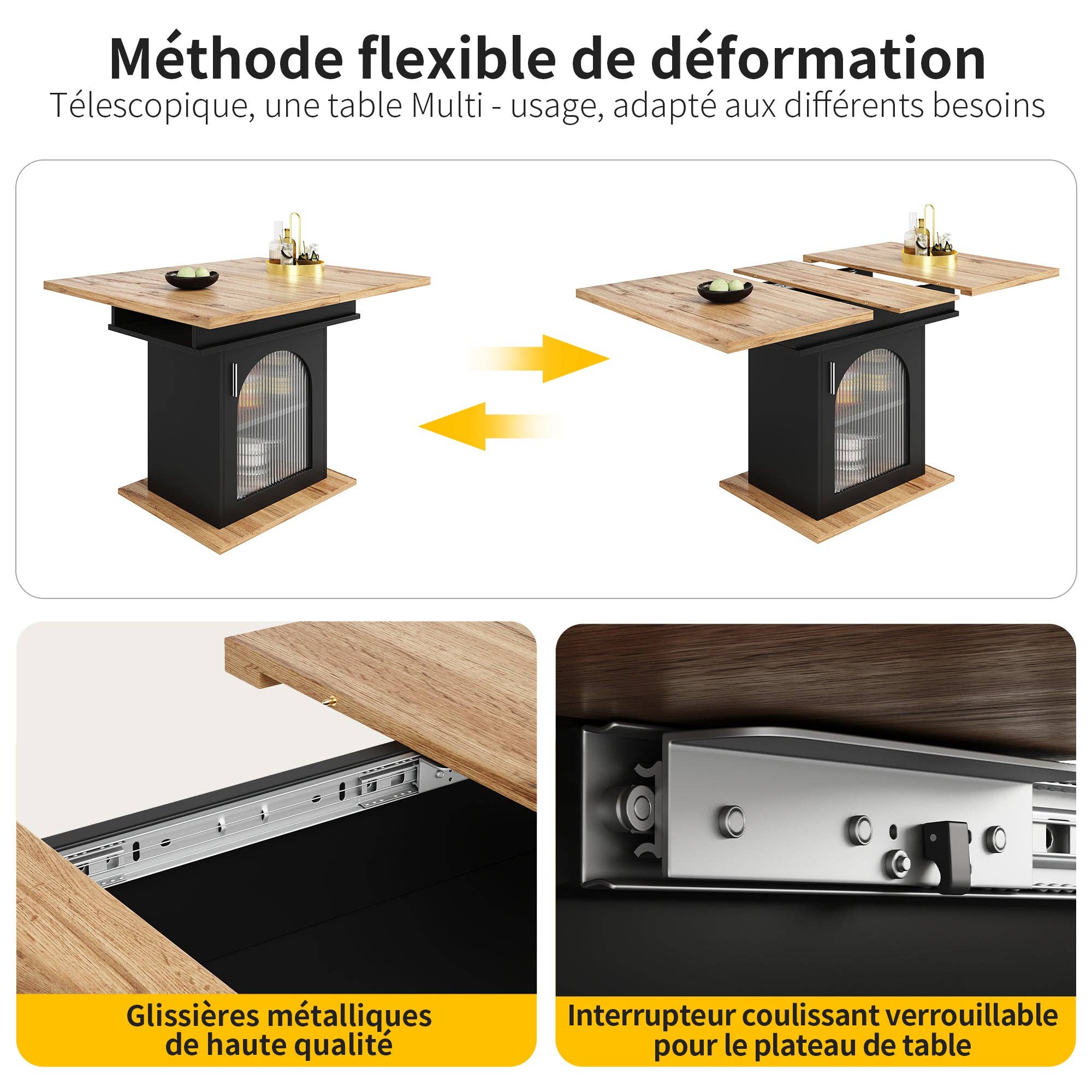 Méthode flexible de déformation
Télescopique, une table Multi - usage, adapté aux différents besoins

Glissières métalliques de haute qualité

Interrupteur coulissant verrouillable pour le plateau de table