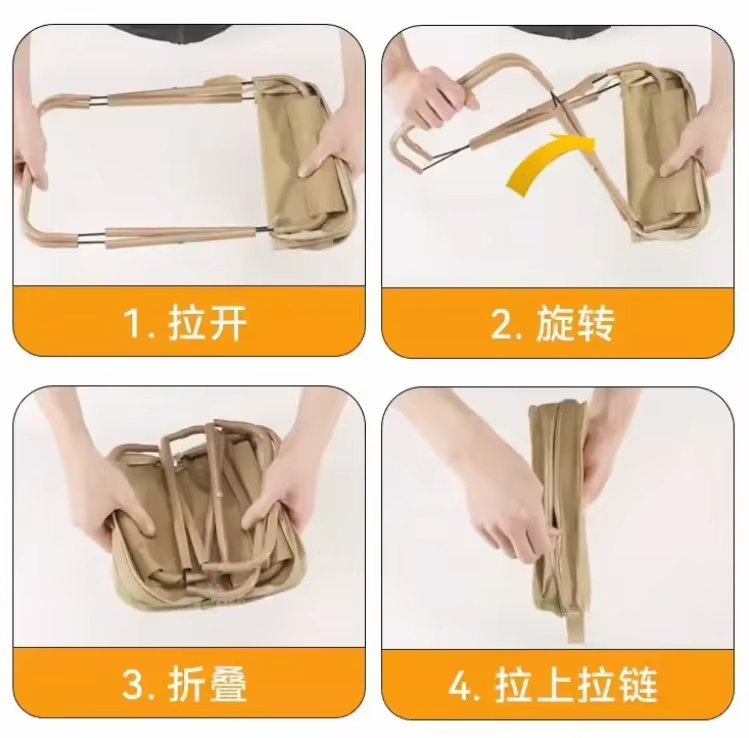 1. 拉开

2. 旋转

3. 折叠

4. 拉上拉链