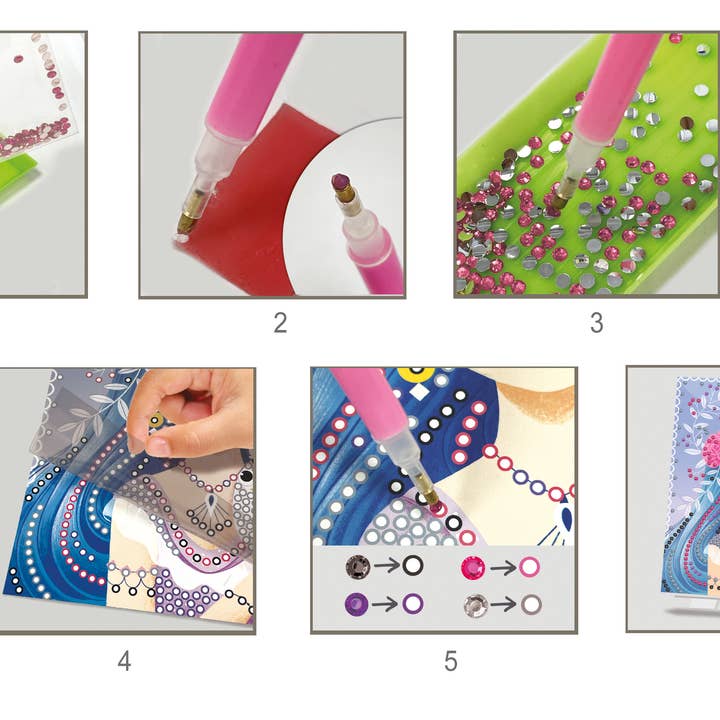 2

3

4

5