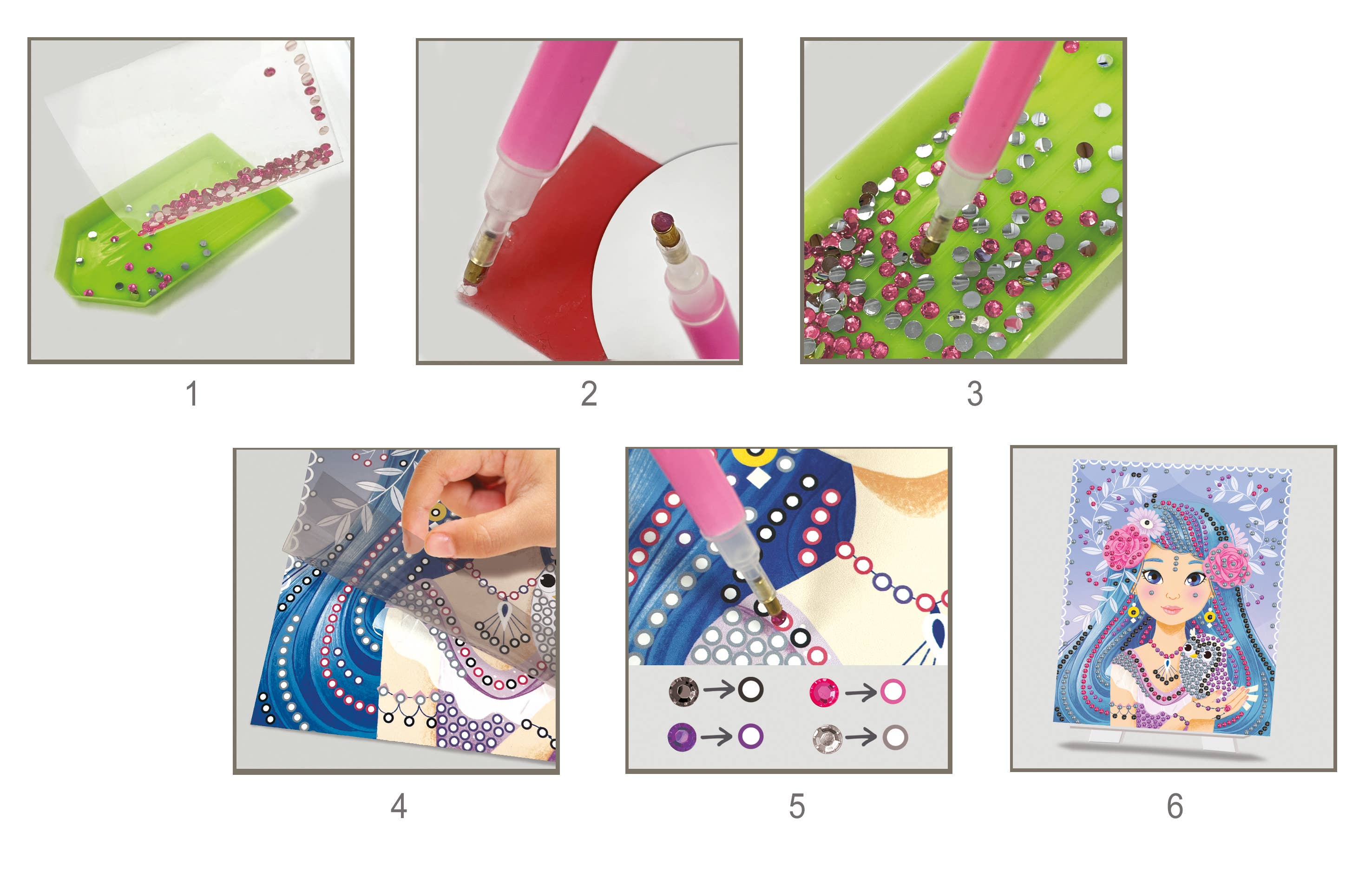 1

2

3

4

5

6