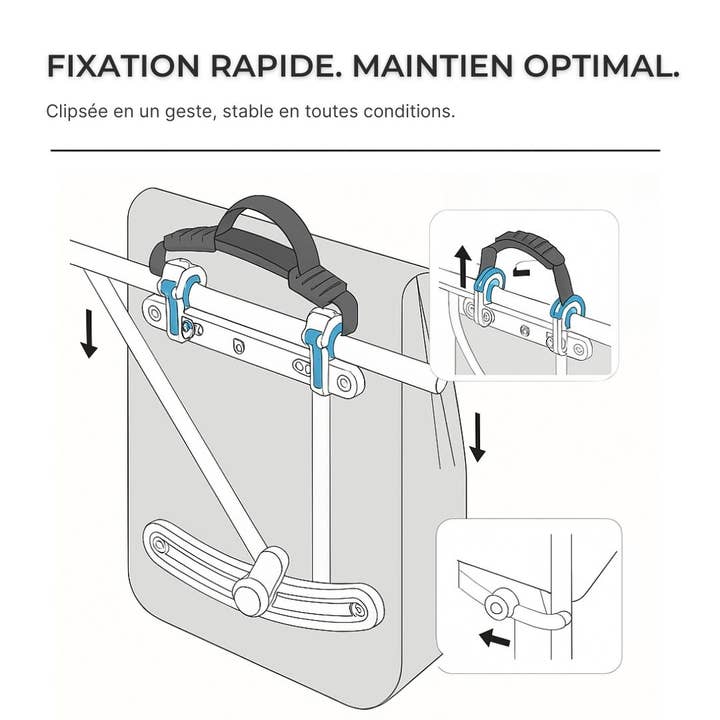 FIXATION RAPIDE. MAINTIEN OPTIMAL.

Clipsée en un geste, stable en toutes conditions.