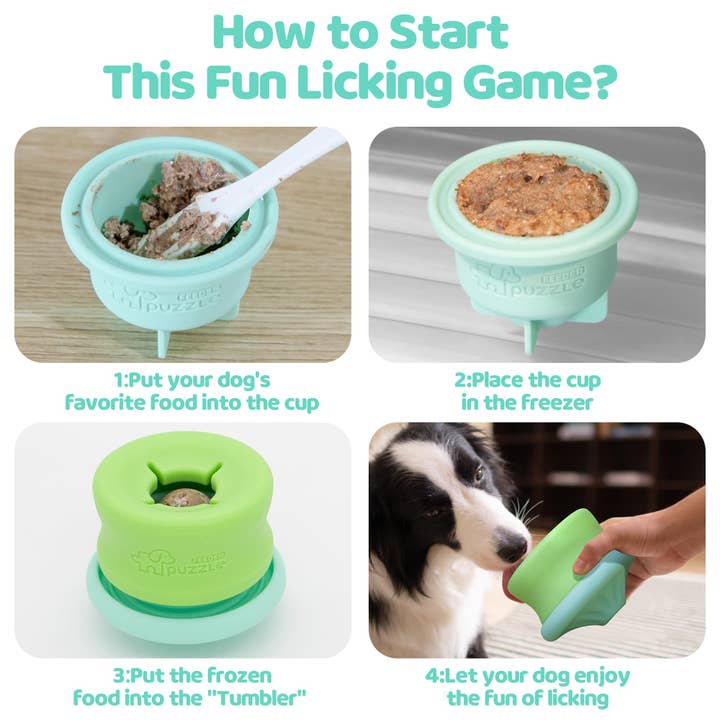 How to Start
This Fun Licking Game?

FEEDER
PUZZLE

1:Put your dog's favorite food into the cup

FEEDER
PUZZLE

2:Place the cup in the freezer

FEEDER
PUZZLE

3:Put the frozen food into the "Tumbler"

4:Let your dog enjoy the fun of licking