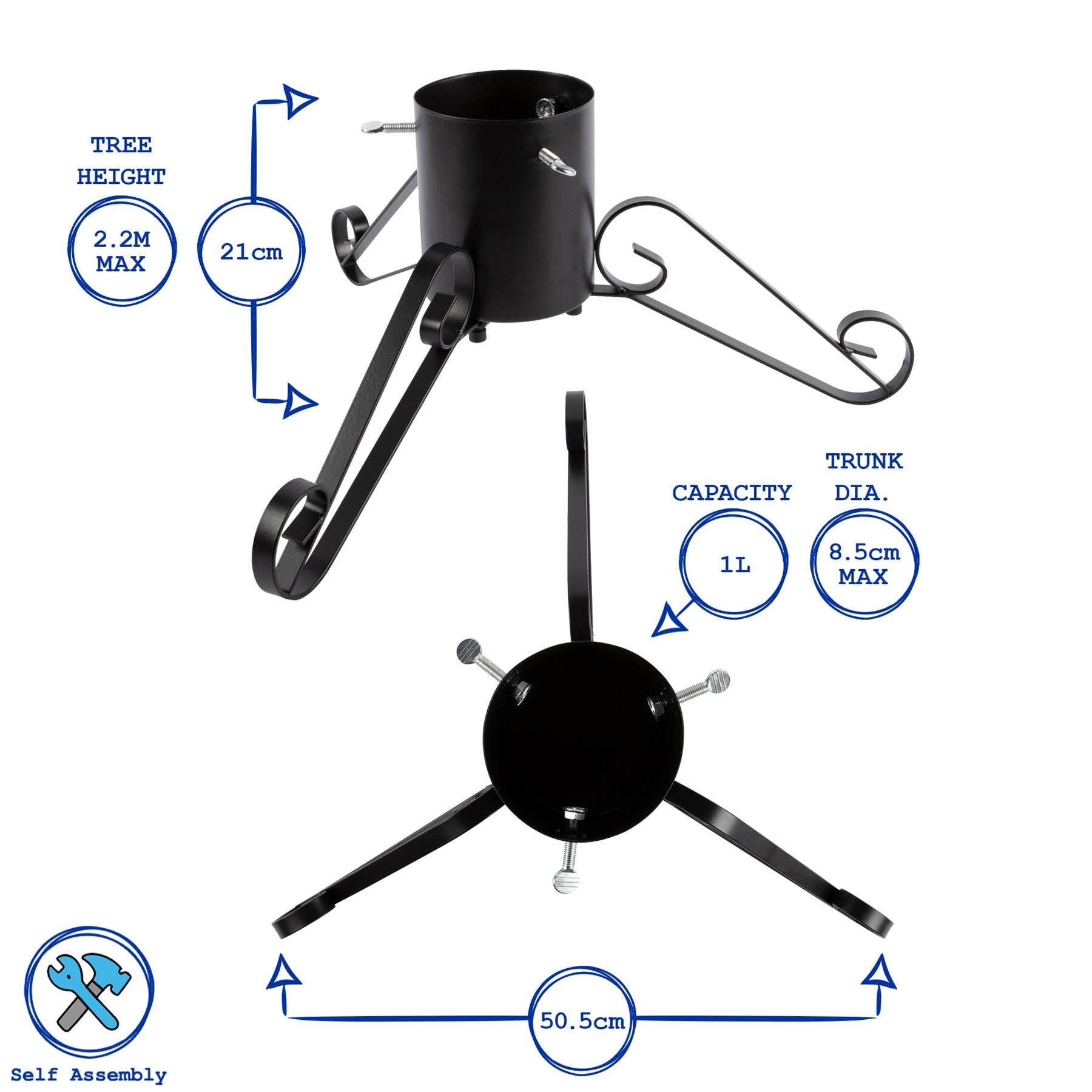 TREE HEIGHT

2.2M MAX

21cm

CAPACITY

1L

TRUNK DIA.

8.5cm MAX

50.5cm

Self Assembly