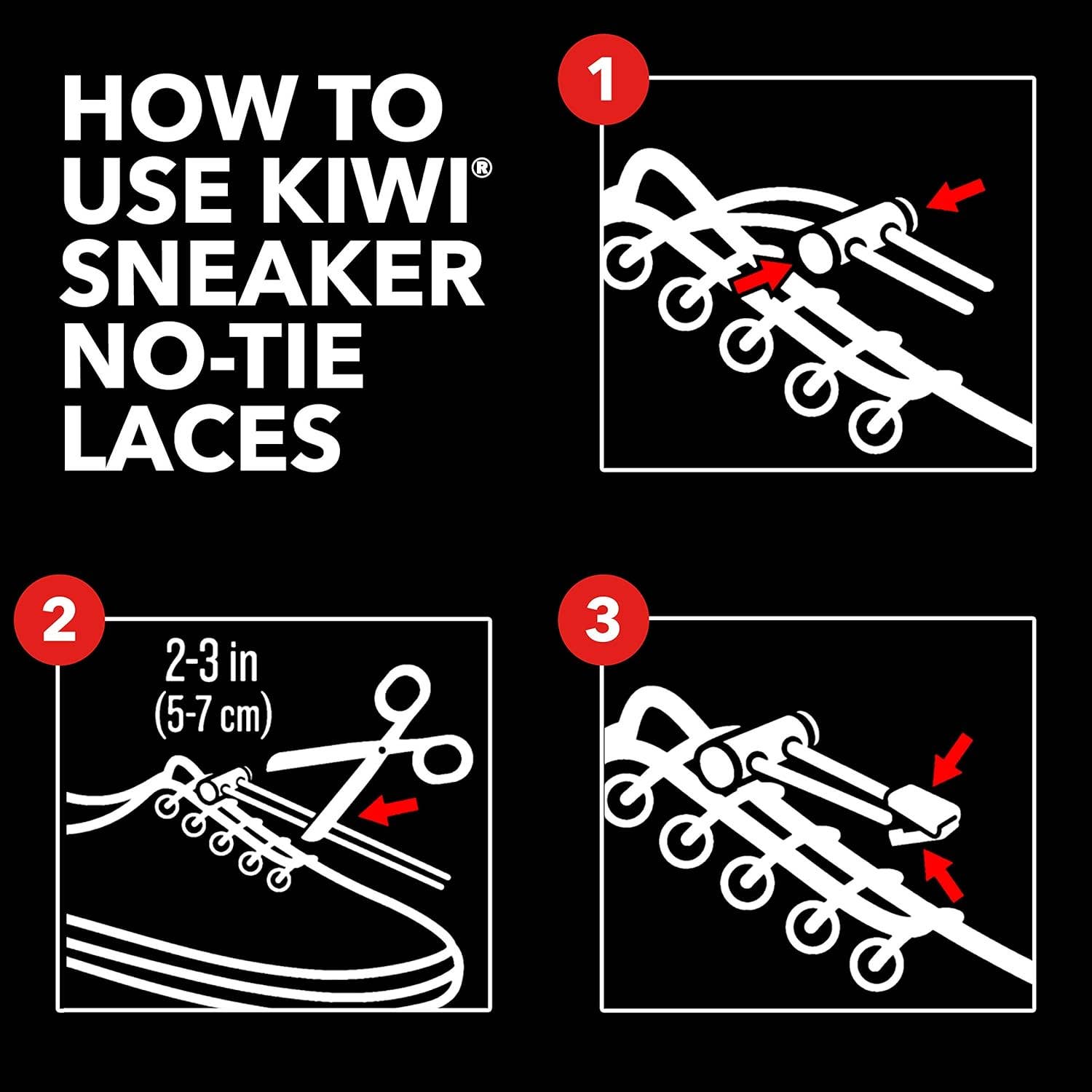 HOW TO USE KIWI® SNEAKER NO-TIE LACES

1

2

2-3 in (5-7 cm)

3