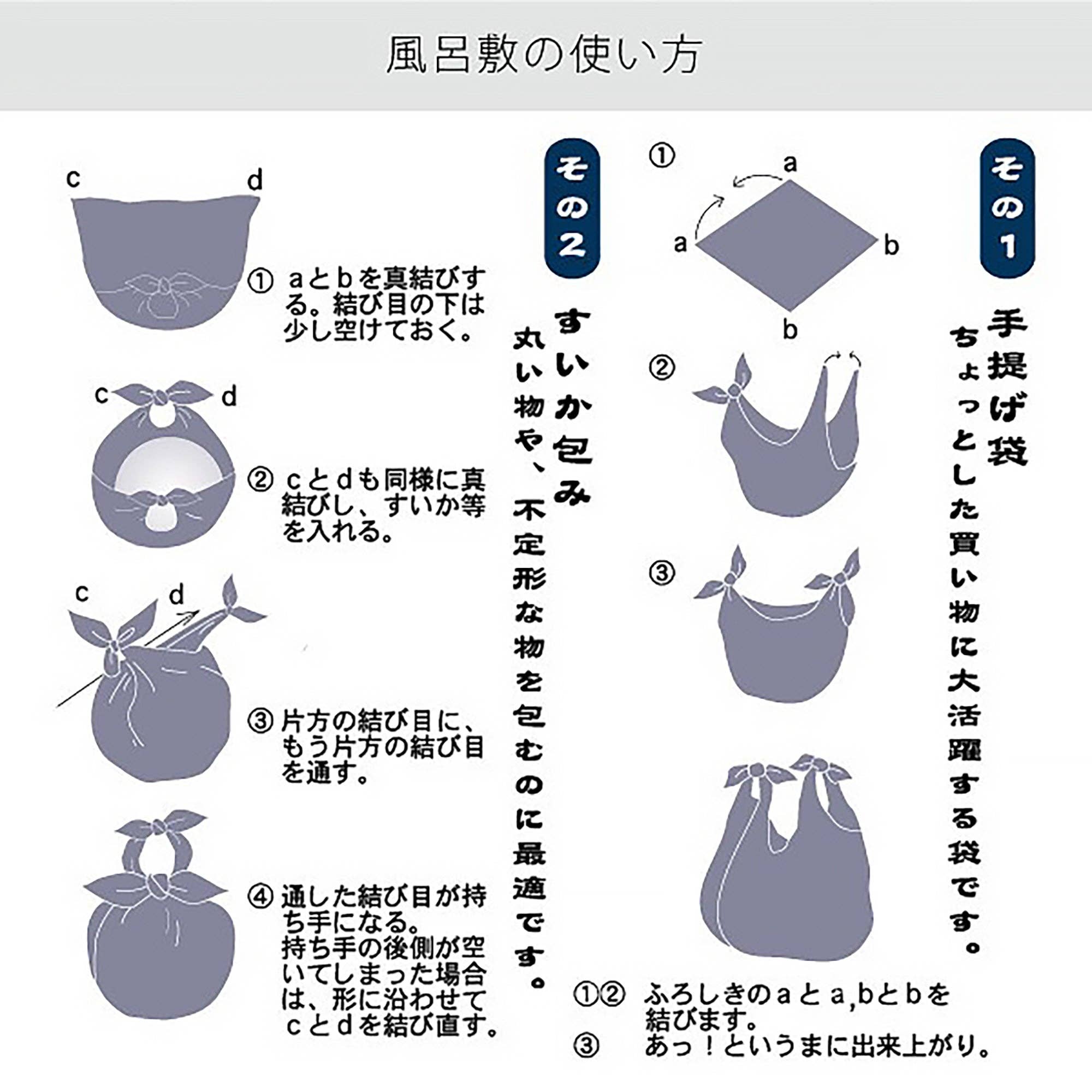 風呂敷の使い方

その1

手提げ袋

ちょっとした買い物に大活躍する袋です。

①

a

a

b

b

②

③

①② ふろしきのａとａ,ｂとｂを結びます。
③ あっ！というまに出来上がり。

その2

すいか包み

丸い物や、不定形な物を包むのに最適です。

c d

① ａとｂを真結びする。結び目の下は少し空けておく。

c d

② ｃとｄも同様に真結びし、すいか等を入れる。

c d

③ 片方の結び目に、もう片方の結び目を通す。

④ 通した結び目が持ち手になる。
持ち手の後側が空いてしまった場合は、形に沿わせてｃとｄを結び直す。