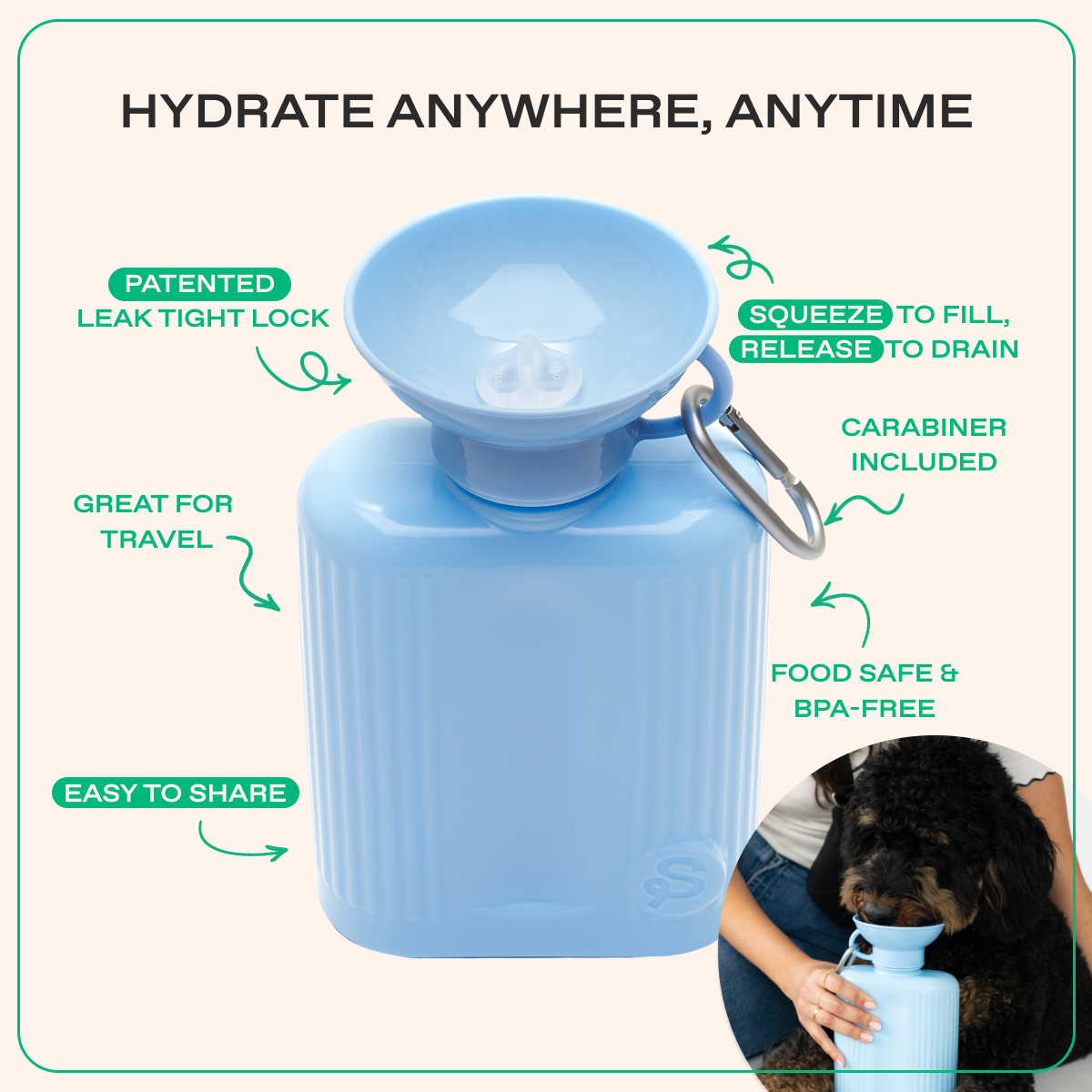 HYDRATE ANYWHERE, ANYTIME

PATENTED LEAK TIGHT LOCK

SQUEEZE TO FILL, RELEASE TO DRAIN

CARABINER INCLUDED

GREAT FOR TRAVEL

FOOD SAFE & BPA-FREE

EASY TO SHARE