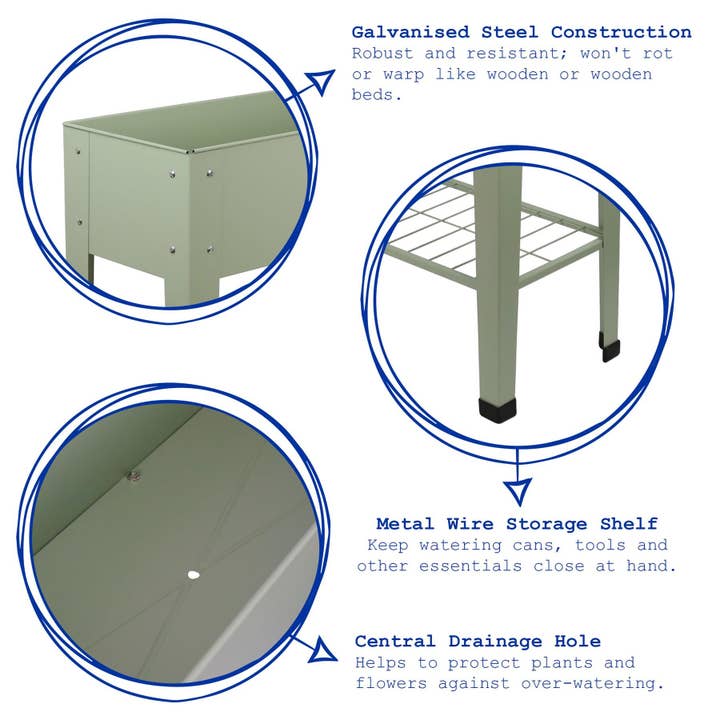 Galvanised Steel Construction
Robust and resistant; won't rot or warp like wooden or wooden beds.

Metal Wire Storage Shelf
Keep watering cans, tools and other essentials close at hand.

Central Drainage Hole
Helps to protect plants and flowers against over-watering.