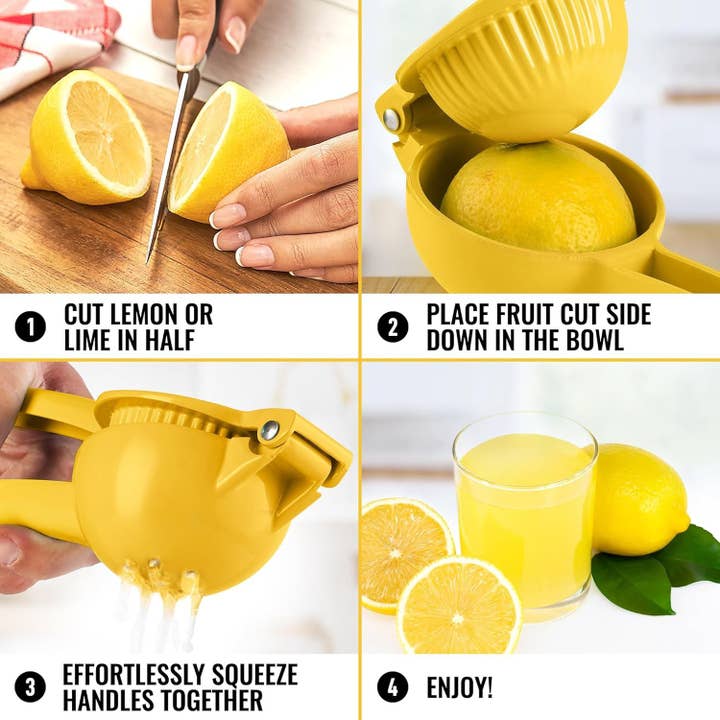 1 CUT LEMON OR LIME IN HALF

2 PLACE FRUIT CUT SIDE DOWN IN THE BOWL

3 EFFORTLESSLY SQUEEZE HANDLES TOGETHER

4 ENJOY!