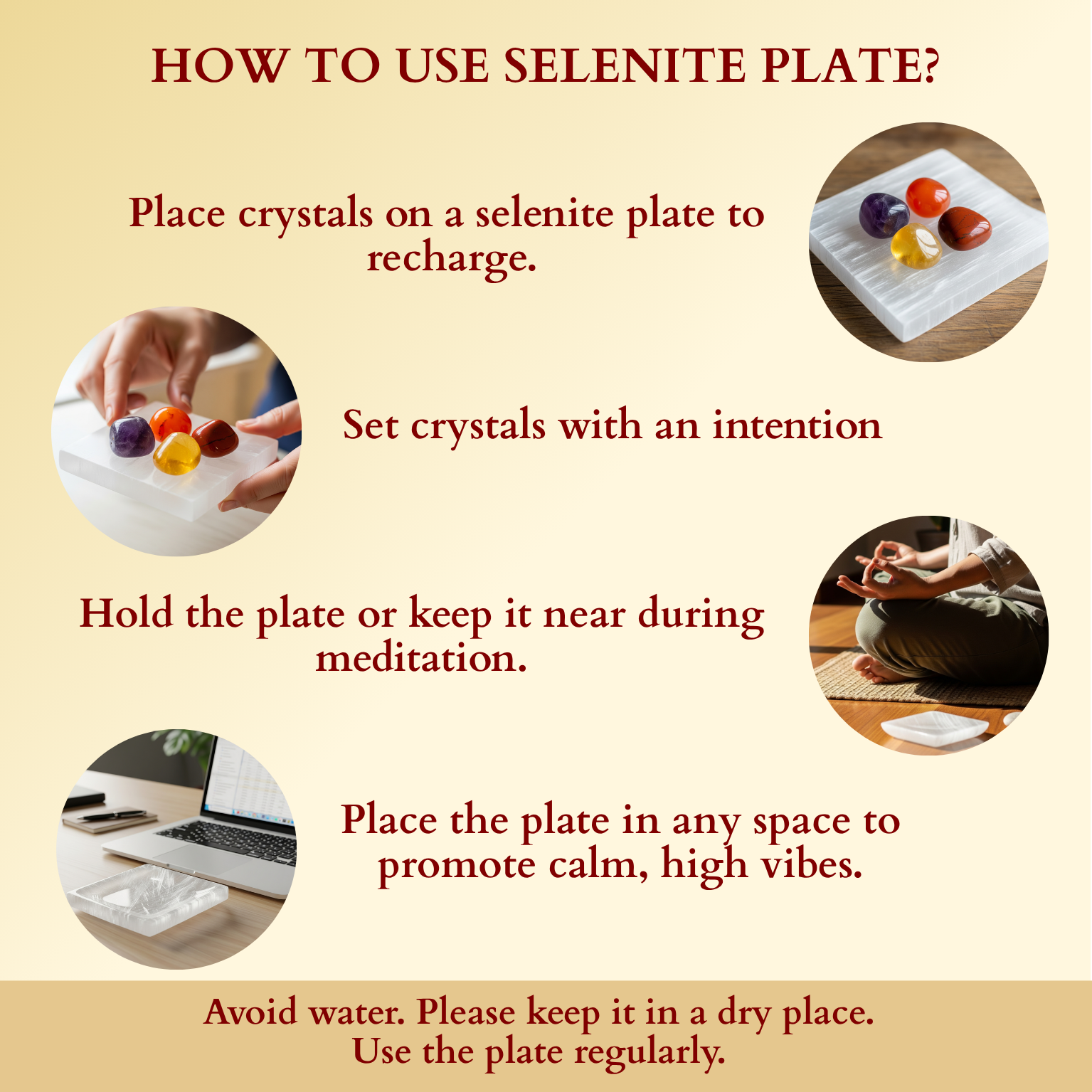 HOW TO USE SELENITE PLATE?

Place crystals on a selenite plate to recharge.

Set crystals with an intention

Hold the plate or keep it near during meditation.

Place the plate in any space to promote calm, high vibes.

Avoid water. Please keep it in a dry place.
Use the plate regularly.