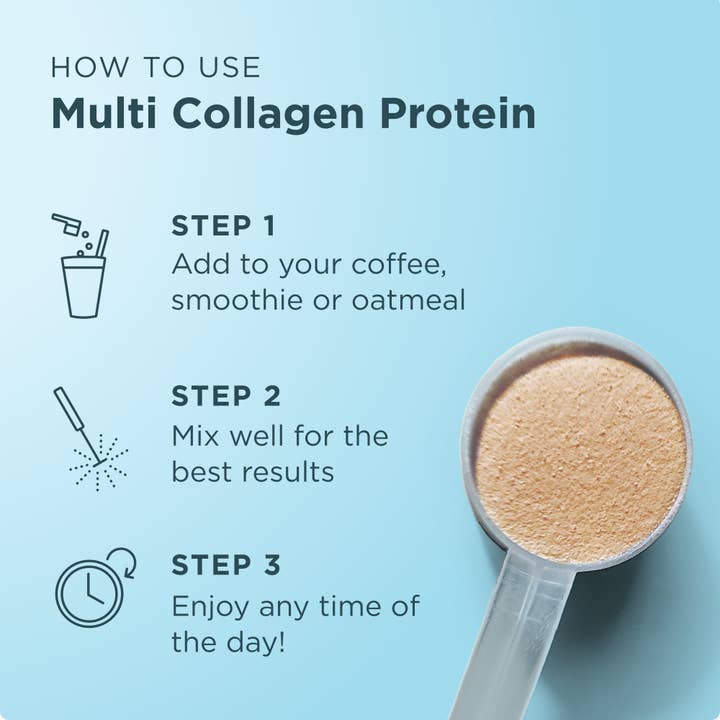 HOW TO USE
Multi Collagen Protein

STEP 1
Add to your coffee, smoothie or oatmeal

STEP 2
Mix well for the best results

STEP 3
Enjoy any time of the day!