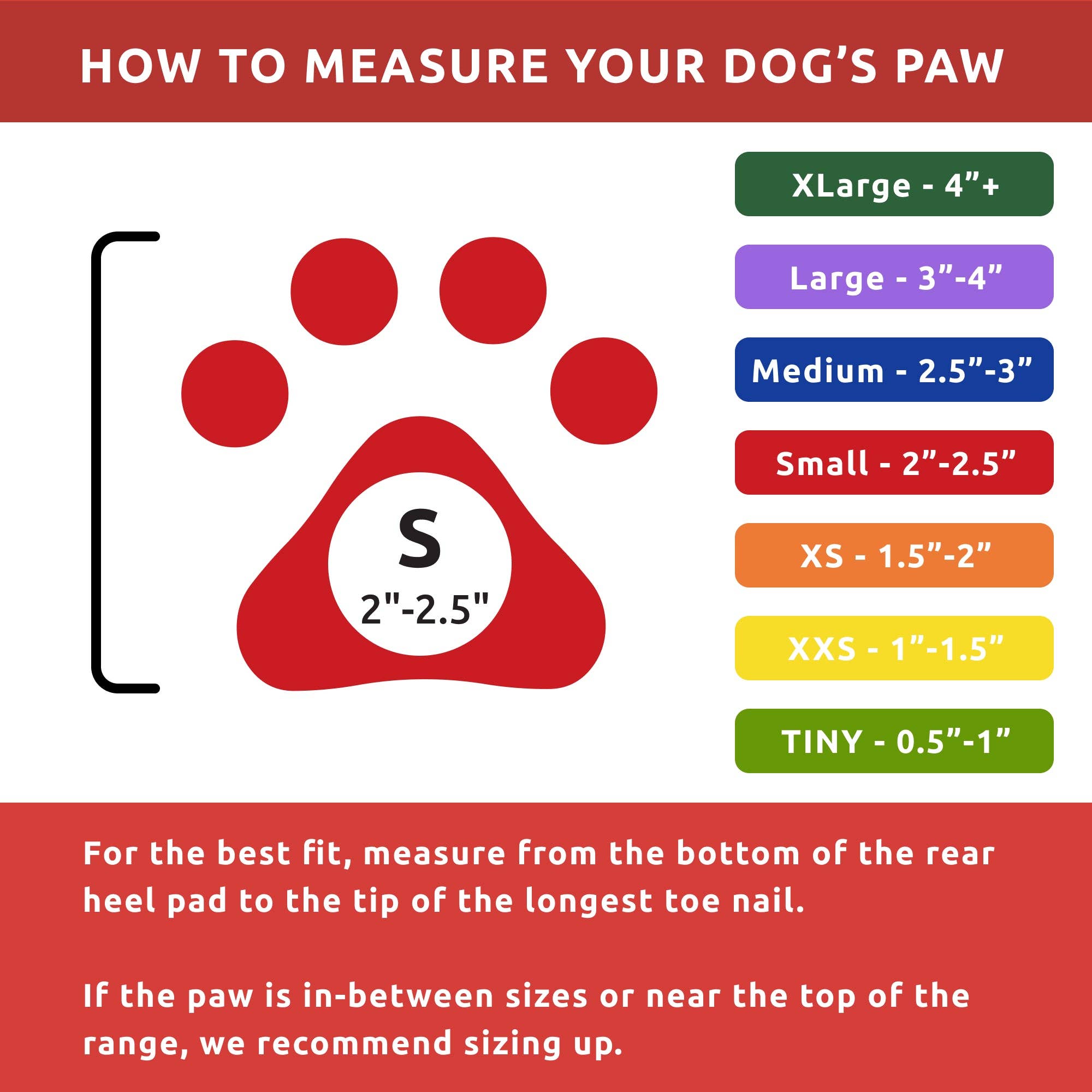 HOW TO MEASURE YOUR DOG'S PAW

S
2"-2.5"

XLarge - 4"+

Large - 3"-4"

Medium - 2.5"-3"

Small - 2"-2.5"

XS - 1.5"-2"

XXS - 1"-1.5"

TINY - 0.5"-1"

For the best fit, measure from the bottom of the rear heel pad to the tip of the longest toe nail.

If the paw is in-between sizes or near the top of the range, we recommend sizing up.