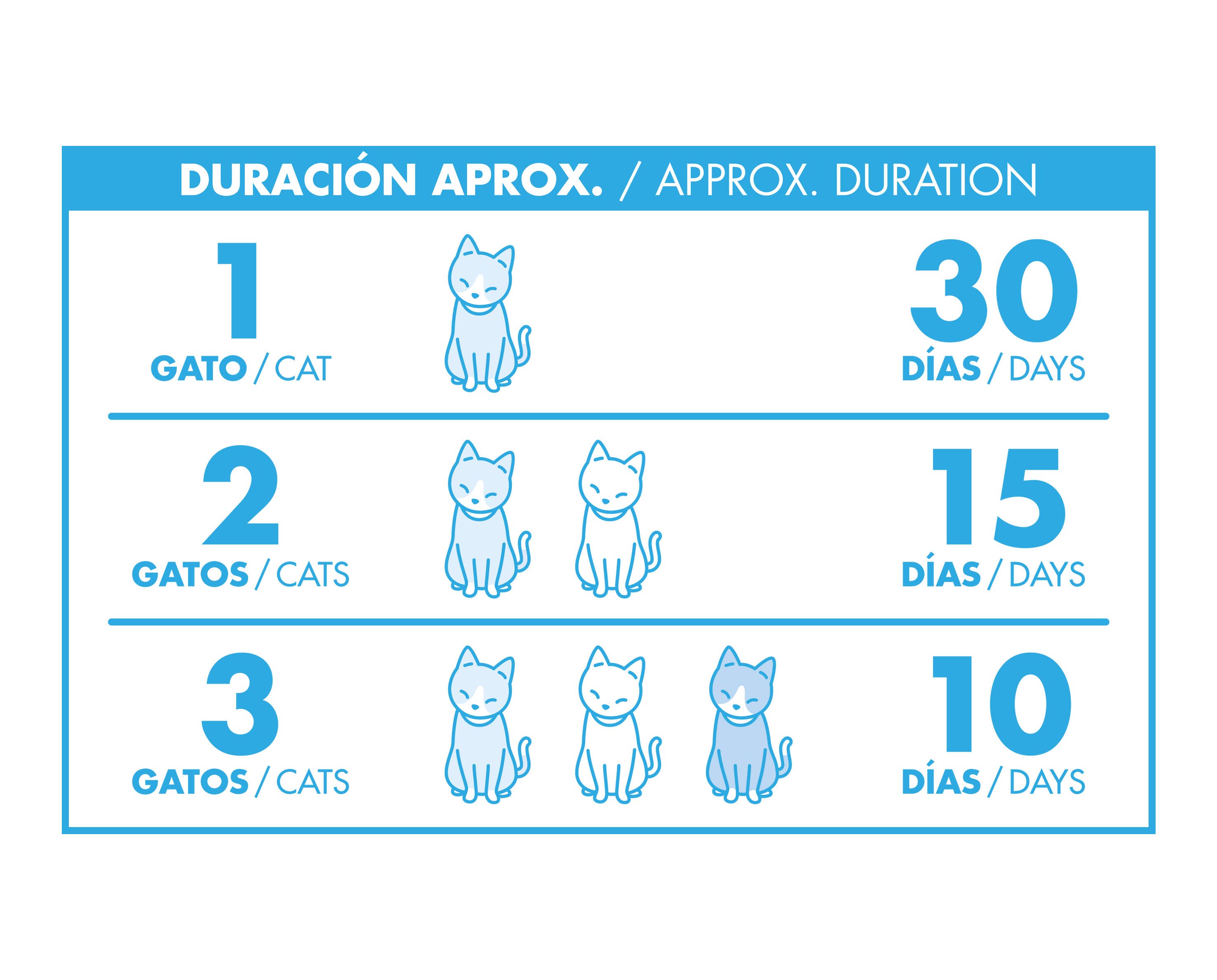 DURACIÓN APROX. / APPROX. DURATION

1
GATO / CAT

30
DÍAS / DAYS

2
GATOS / CATS

15
DÍAS / DAYS

3
GATOS / CATS

10
DÍAS / DAYS