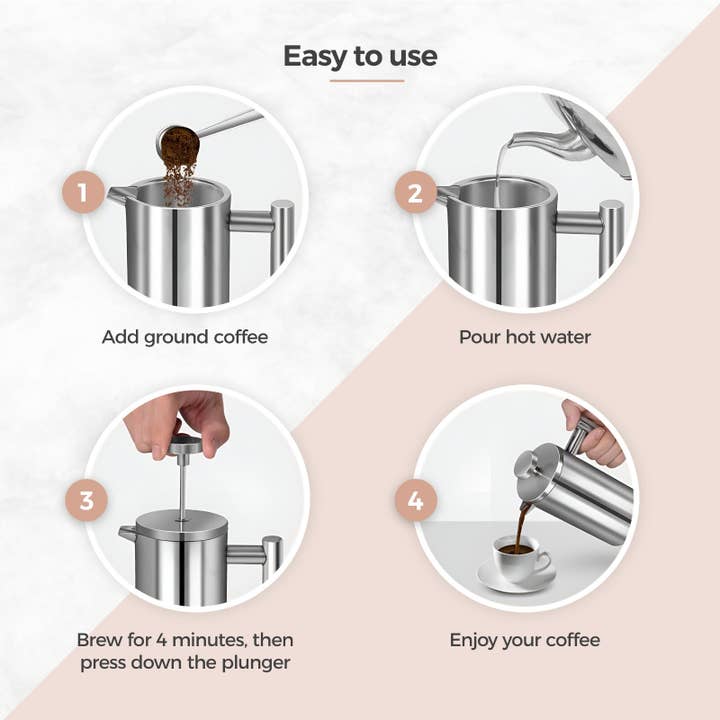 Easy to use

1

Add ground coffee

2

Pour hot water

3

Brew for 4 minutes, then press down the plunger

4

Enjoy your coffee