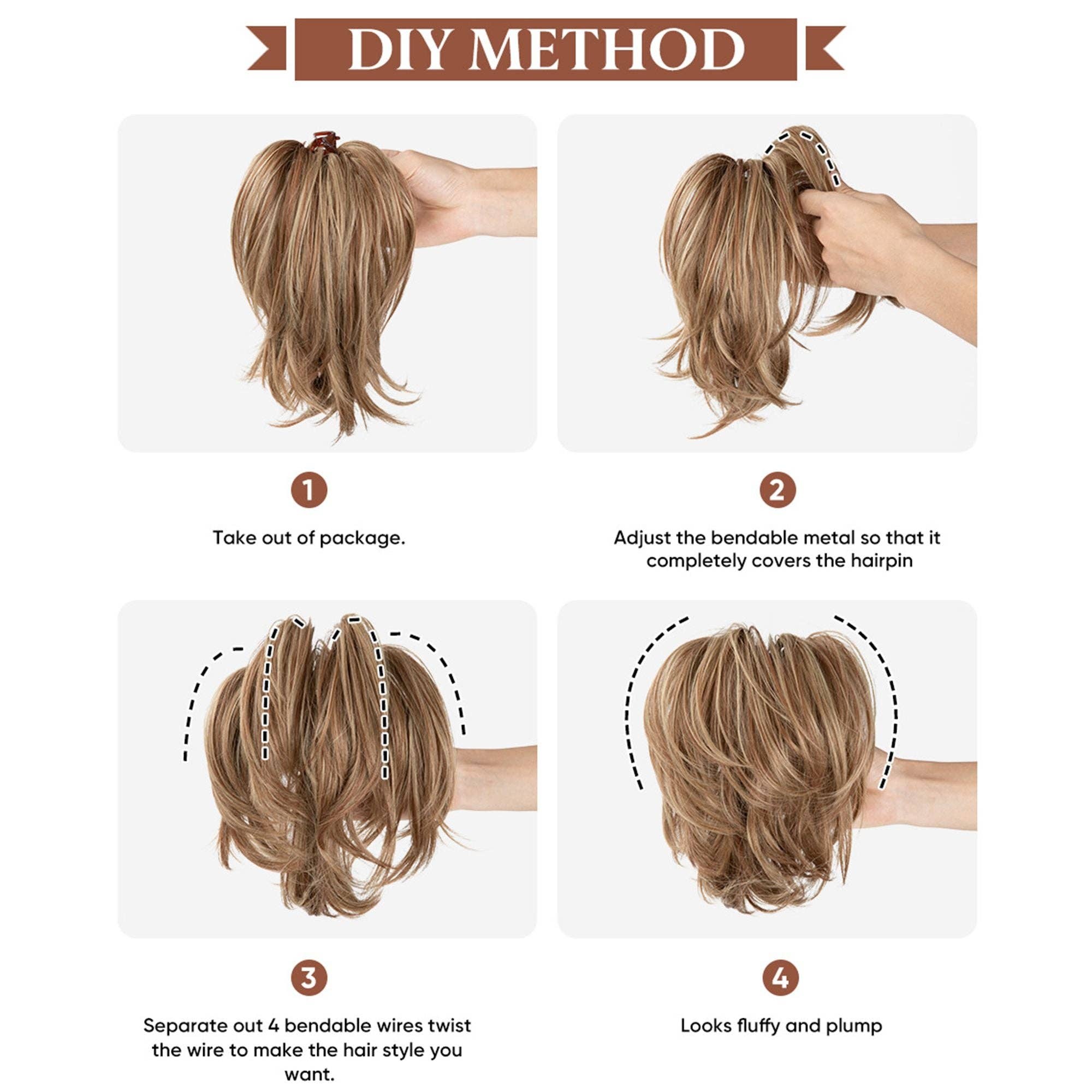 DIY METHOD

1

Take out of package.

2

Adjust the bendable metal so that it completely covers the hairpin

3

Separate out 4 bendable wires twist the wire to make the hair style you want.

4

Looks fluffy and plump