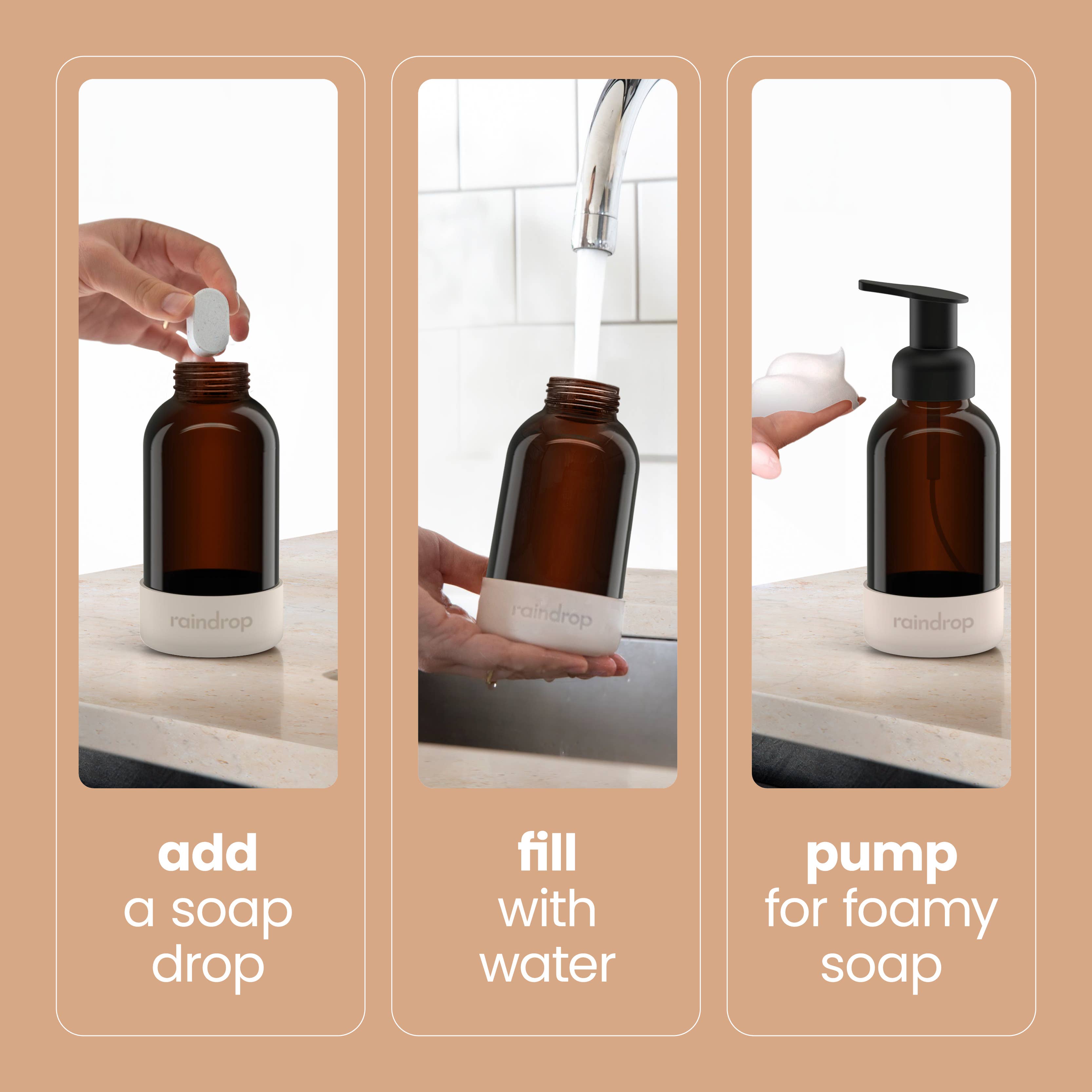 raindrop

add
a soap drop

raindrop

fill
with water

raindrop

pump
for foamy soap