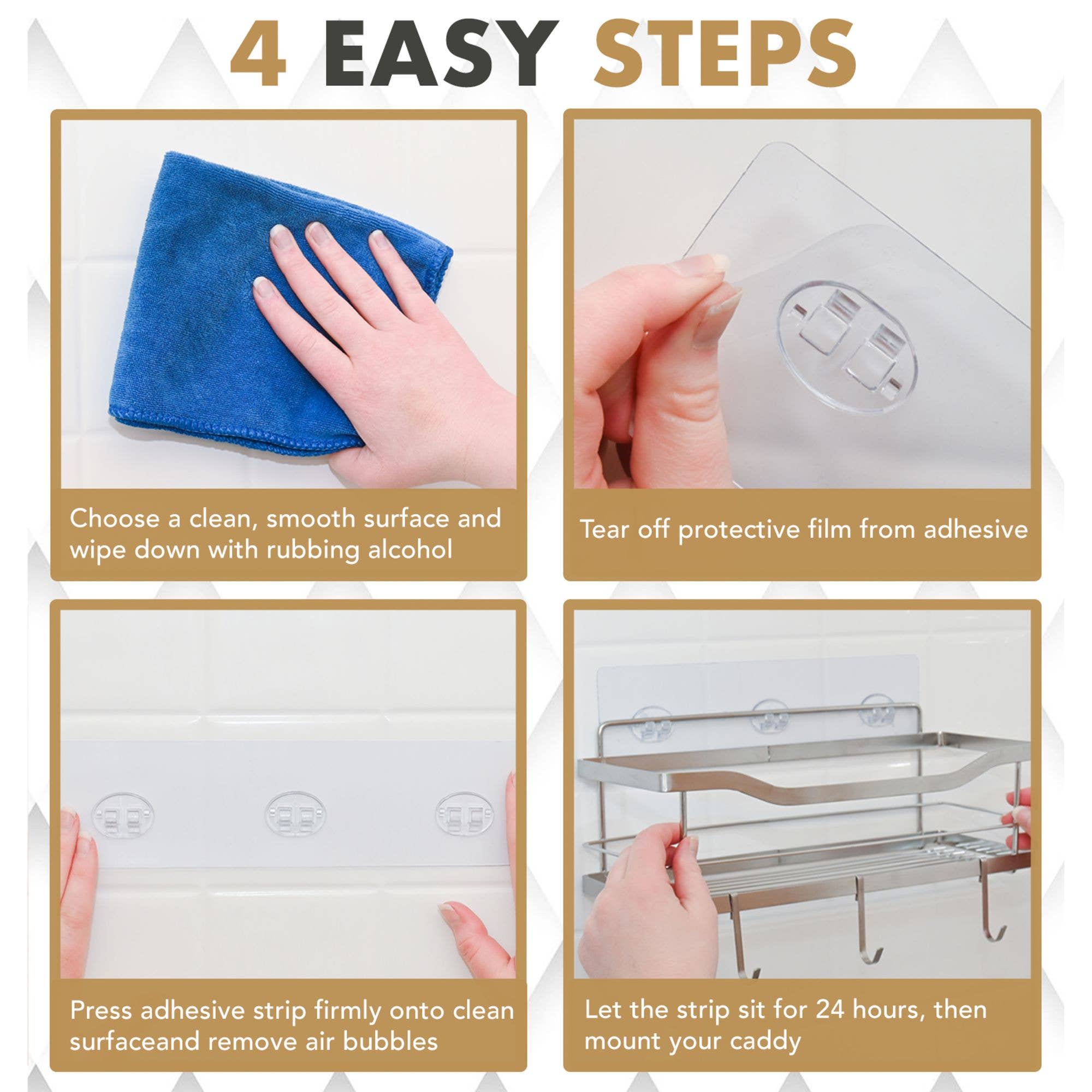 4 EASY STEPS

Choose a clean, smooth surface and wipe down with rubbing alcohol

Tear off protective film from adhesive

Press adhesive strip firmly onto clean surfaceand remove air bubbles

Let the strip sit for 24 hours, then mount your caddy