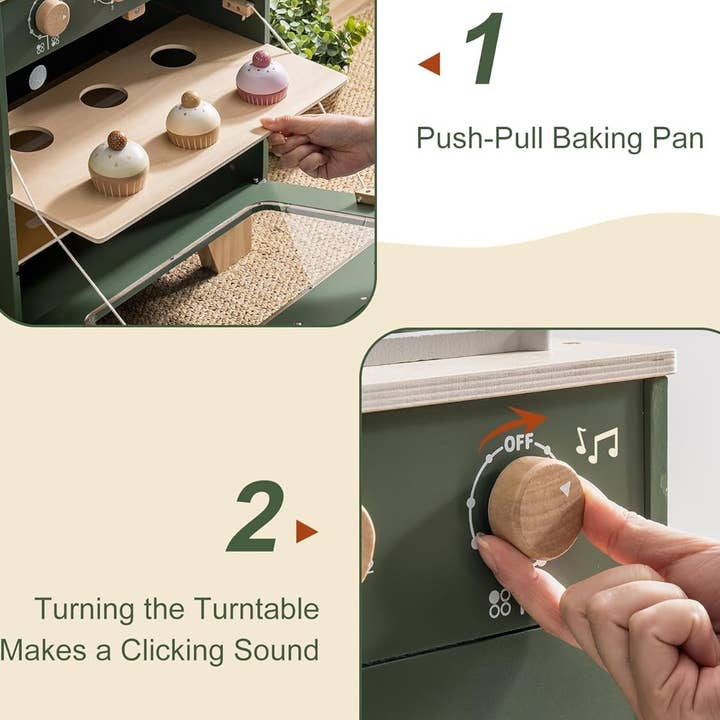 1

Push-Pull Baking Pan

OFF

2

Turning the Turntable Makes a Clicking Sound