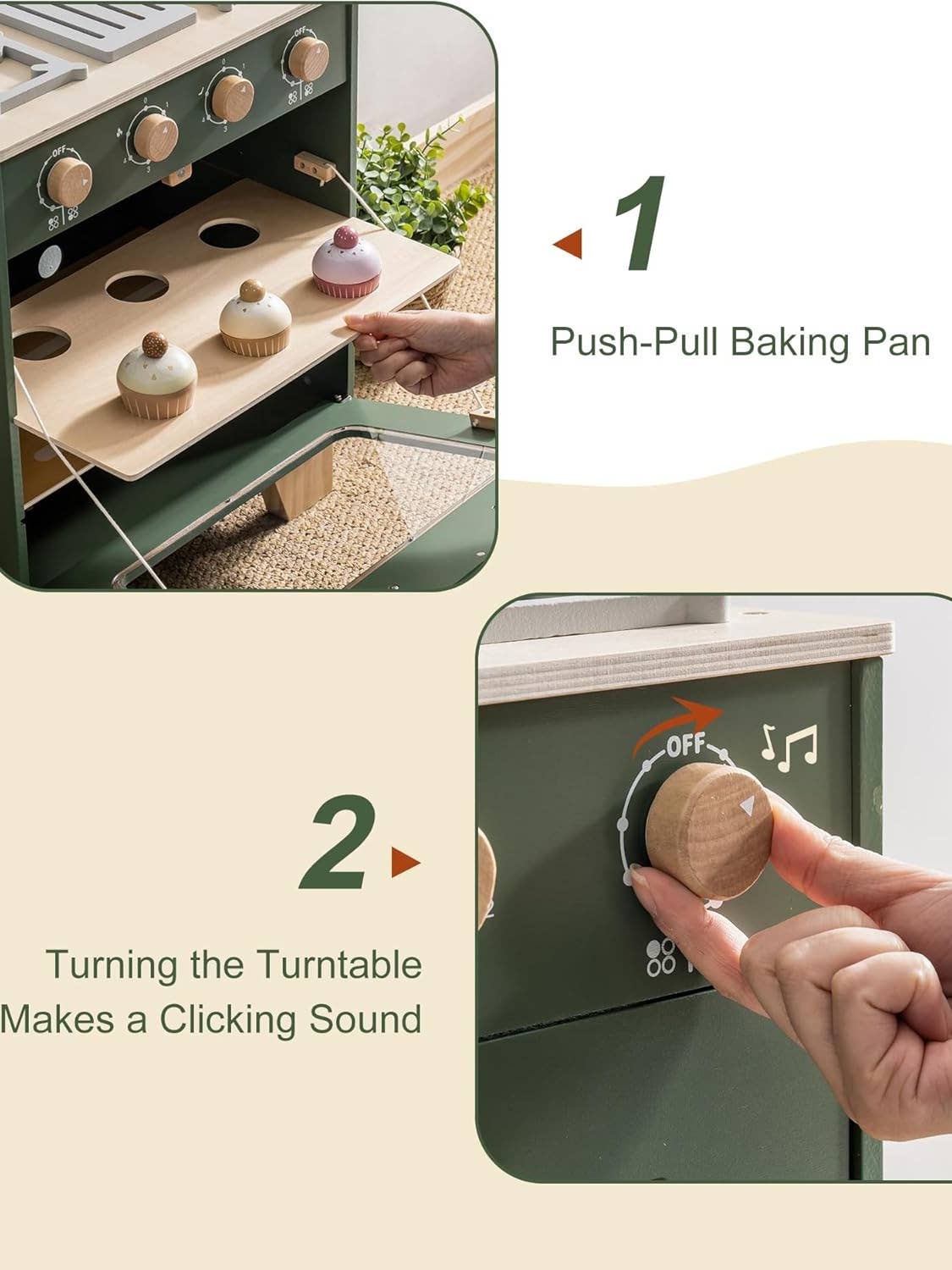 OFF

OFF

1

Push-Pull Baking Pan

OFF

2

Turning the Turntable Makes a Clicking Sound