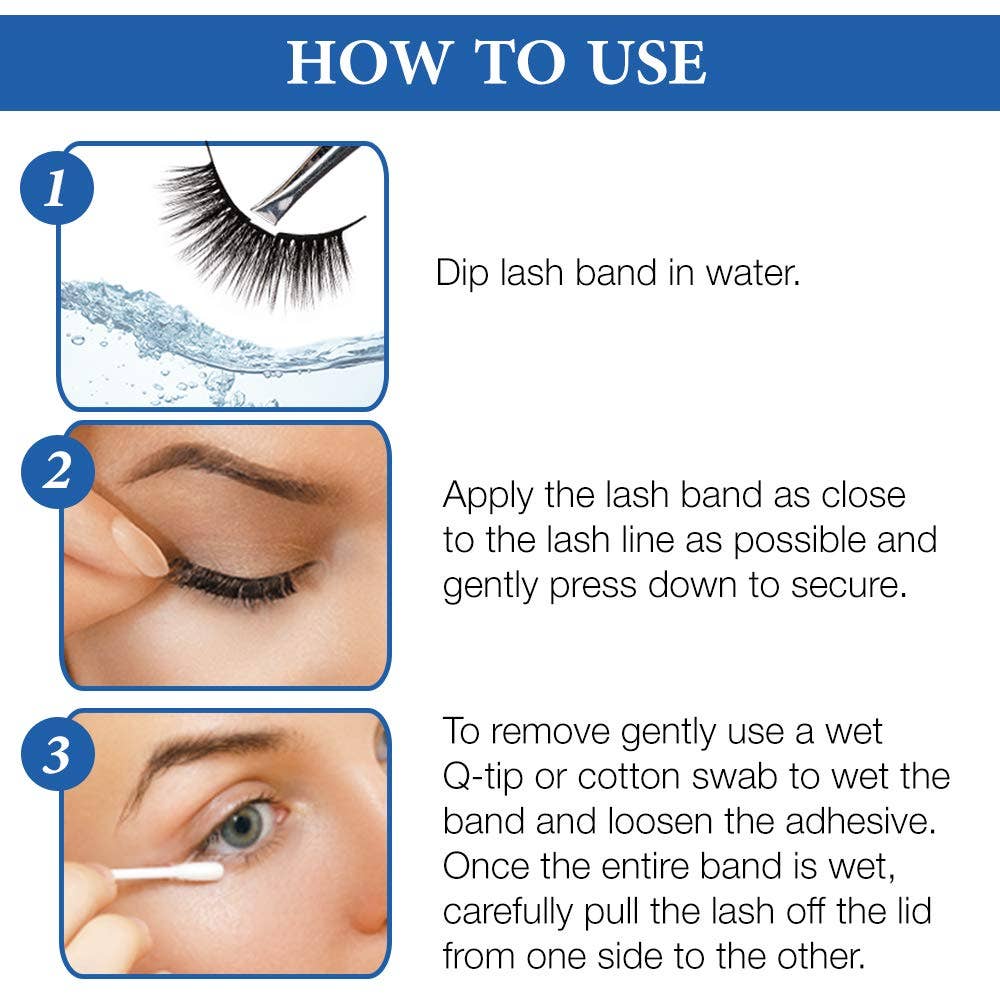 HOW TO USE

1

Dip lash band in water.

2

Apply the lash band as close to the lash line as possible and gently press down to secure.

3

To remove gently use a wet Q-tip or cotton swab to wet the band and loosen the adhesive. Once the entire band is wet, carefully pull the lash off the lid from one side to the other.