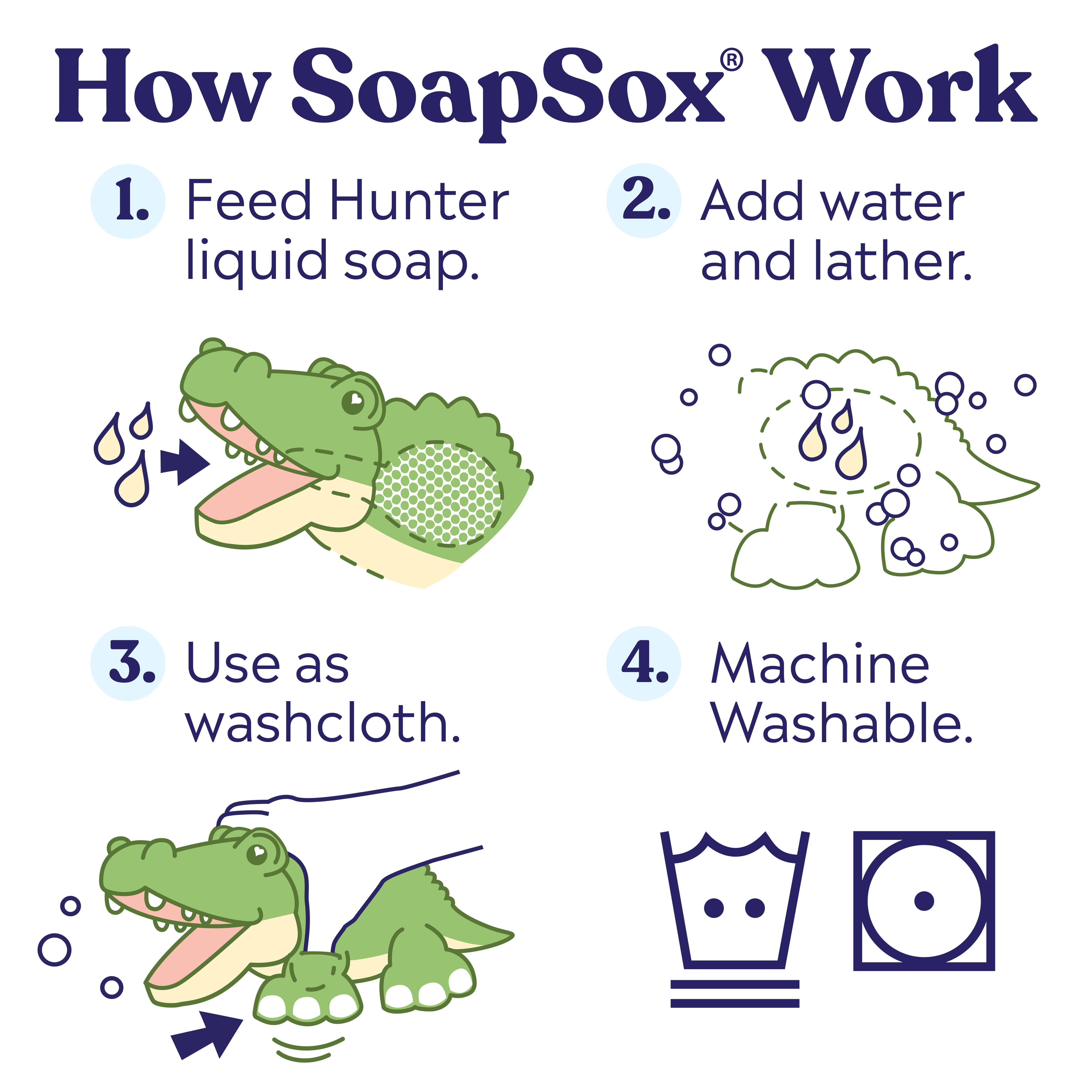 How SoapSox® Work

1. Feed Hunter liquid soap.

2. Add water and lather.

3. Use as washcloth.

4. Machine Washable.