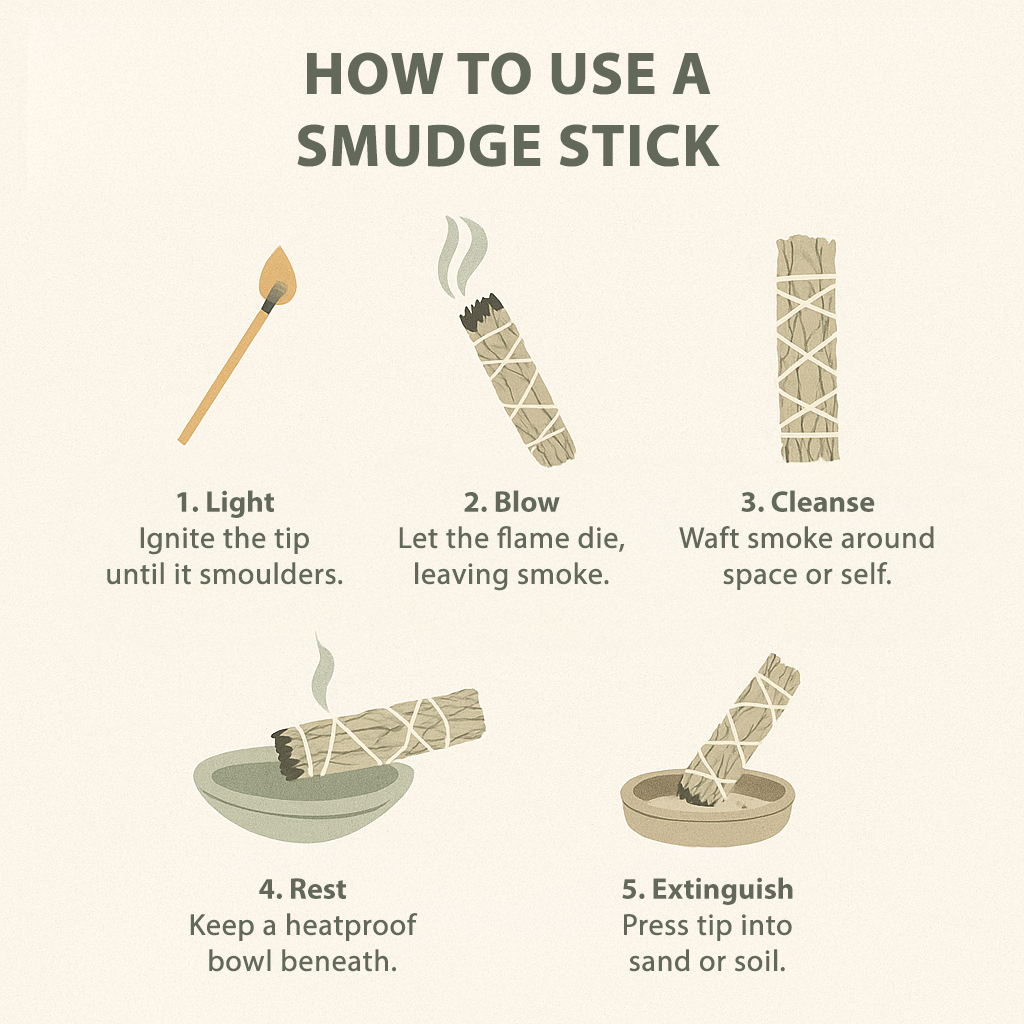 HOW TO USE A SMUDGE STICK

1. Light
Ignite the tip until it smoulders.

2. Blow
Let the flame die, leaving smoke.

3. Cleanse
Waft smoke around space or self.

4. Rest
Keep a heatproof bowl beneath.

5. Extinguish
Press tip into sand or soil.