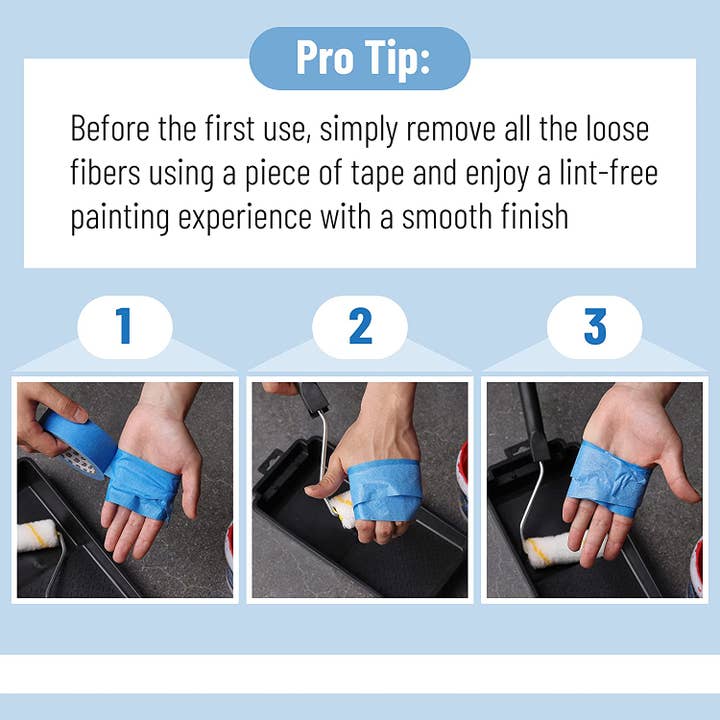 Pro Tip:

Before the first use, simply remove all the loose fibers using a piece of tape and enjoy a lint-free painting experience with a smooth finish

1

2

3