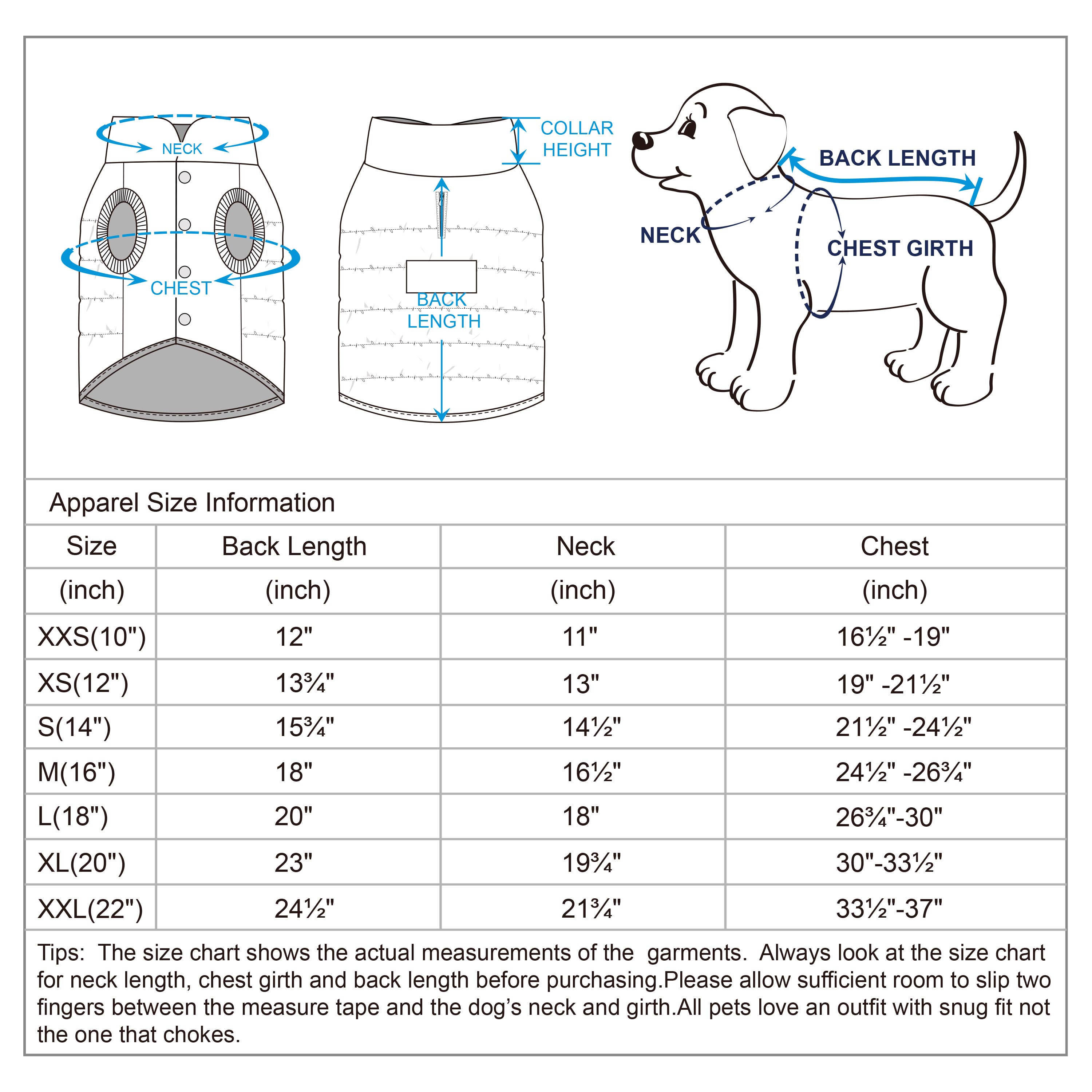 NECK
CHEST
COLLAR HEIGHT
BACK LENGTH
BACK LENGTH
NECK
CHEST GIRTH

Apparel Size Information

| Size | Back Length | Neck | Chest |
|---|---|---|---|
| (inch) | (inch) | (inch) | (inch) |
| XXS(10") | 12" | 11" | 16½" -19" |
| XS(12") | 13¾" | 13" | 19" -21½" |
| S(14") | 15¾" | 14½" | 21½" -24½" |
| M(16") | 18" | 16½" | 24½" -26¾" |
| L(18") | 20" | 18" | 26¾"-30" |
| XL(20") | 23" | 19¾" | 30"-33½" |
| XXL(22") | 24½" | 21¾" | 33½"-37" |

Tips: The size chart shows the actual measurements of the garments. Always look at the size chart for neck length, chest girth and back length before purchasing.Please allow sufficient room to slip two fingers between the measure tape and the dog's neck and girth.All pets love an outfit with snug fit not the one that chokes.