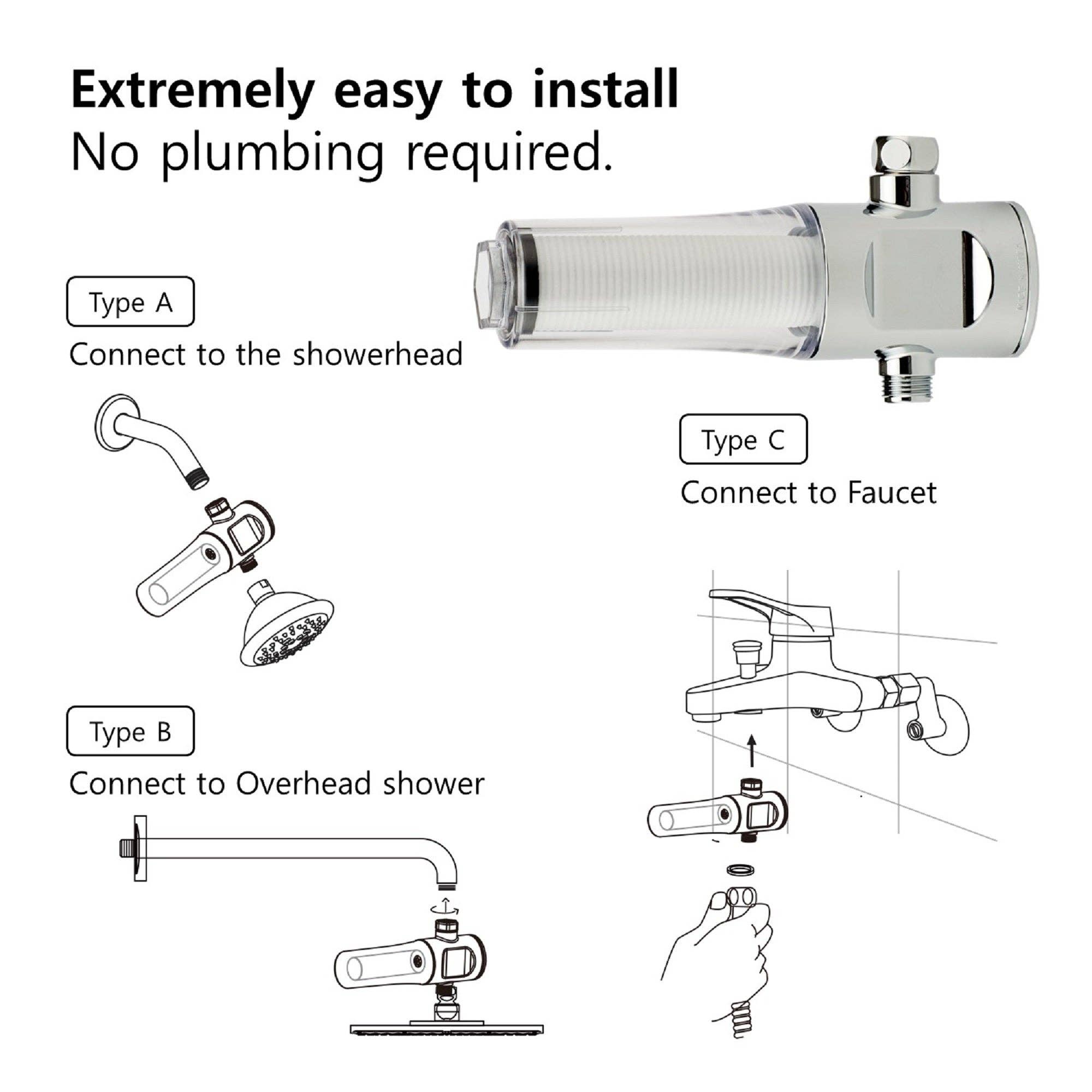 Extremely easy to install
No plumbing required.

Type A

Connect to the showerhead

Type B

Connect to Overhead shower

Type C

Connect to Faucet