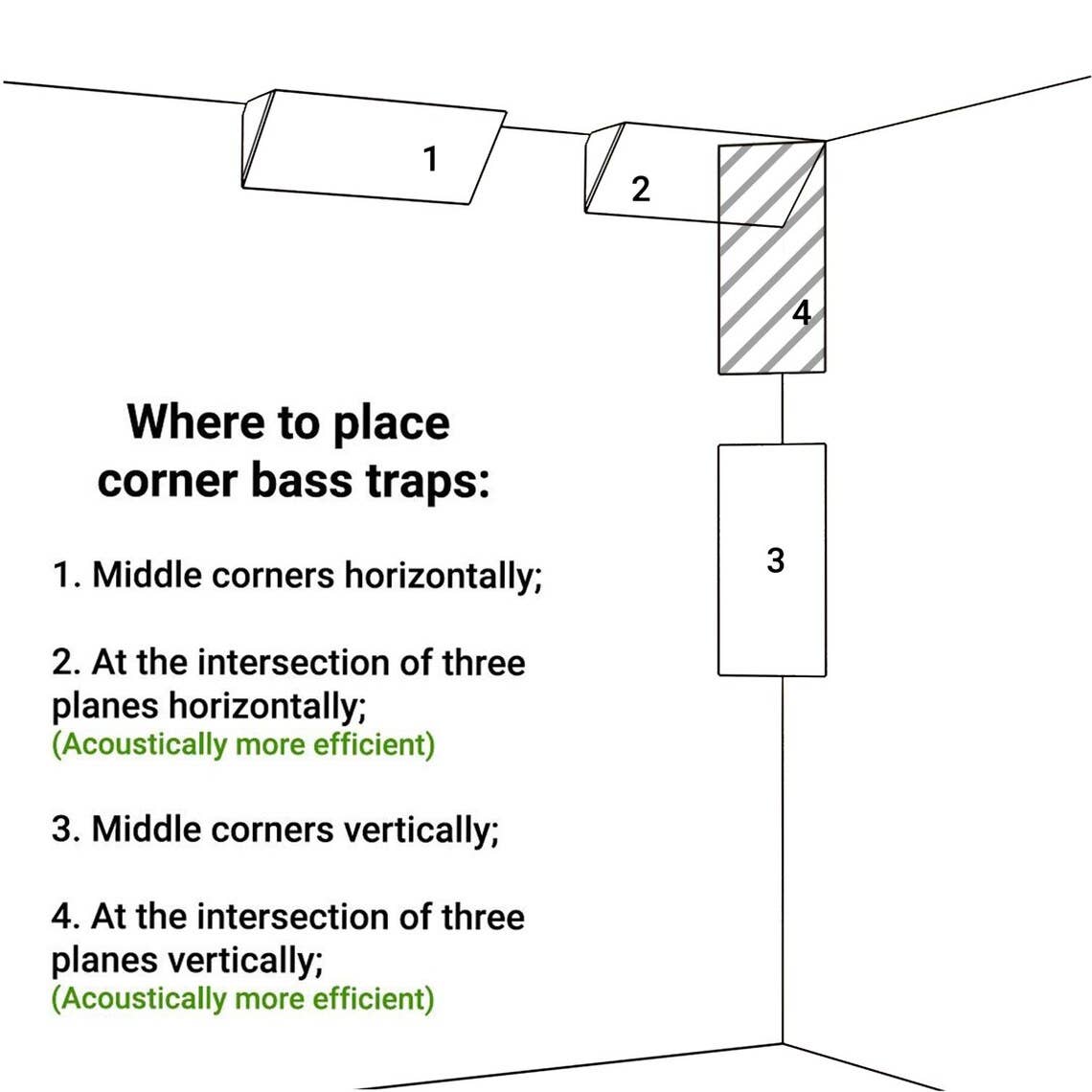 1

2

4

3

Where to place corner bass traps:

1. Middle corners horizontally;

2. At the intersection of three planes horizontally;
(Acoustically more efficient)

3. Middle corners vertically;

4. At the intersection of three planes vertically;
(Acoustically more efficient)