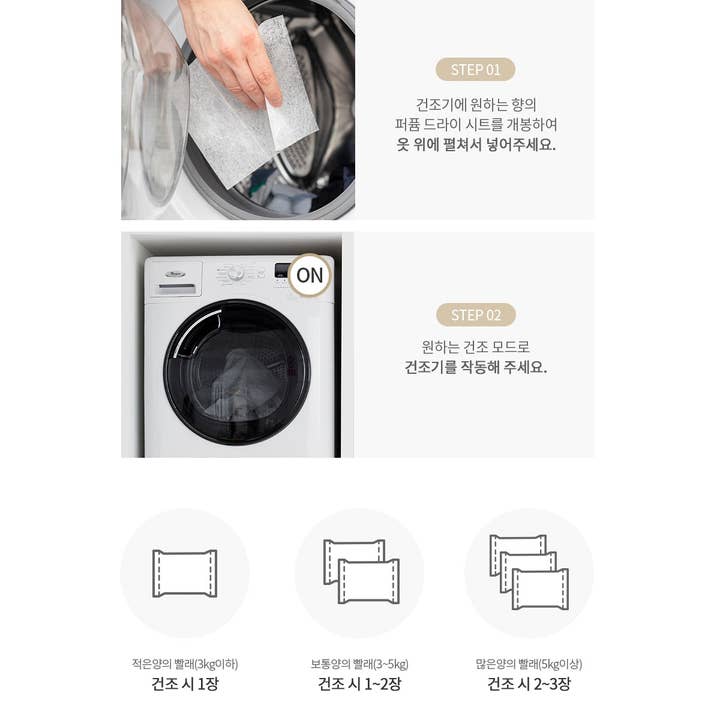 STEP 01

건조기에 원하는 향의 퍼퓸 드라이 시트를 개봉하여 옷 위에 펼쳐서 넣어주세요.

ON

STEP 02

원하는 건조 모드로 건조기를 작동해 주세요.

적은양의 빨래(3kg이하)
건조 시 1장

보통양의 빨래(3~5kg)
건조 시 1~2장

많은양의 빨래(5kg이상)
건조 시 2~3장