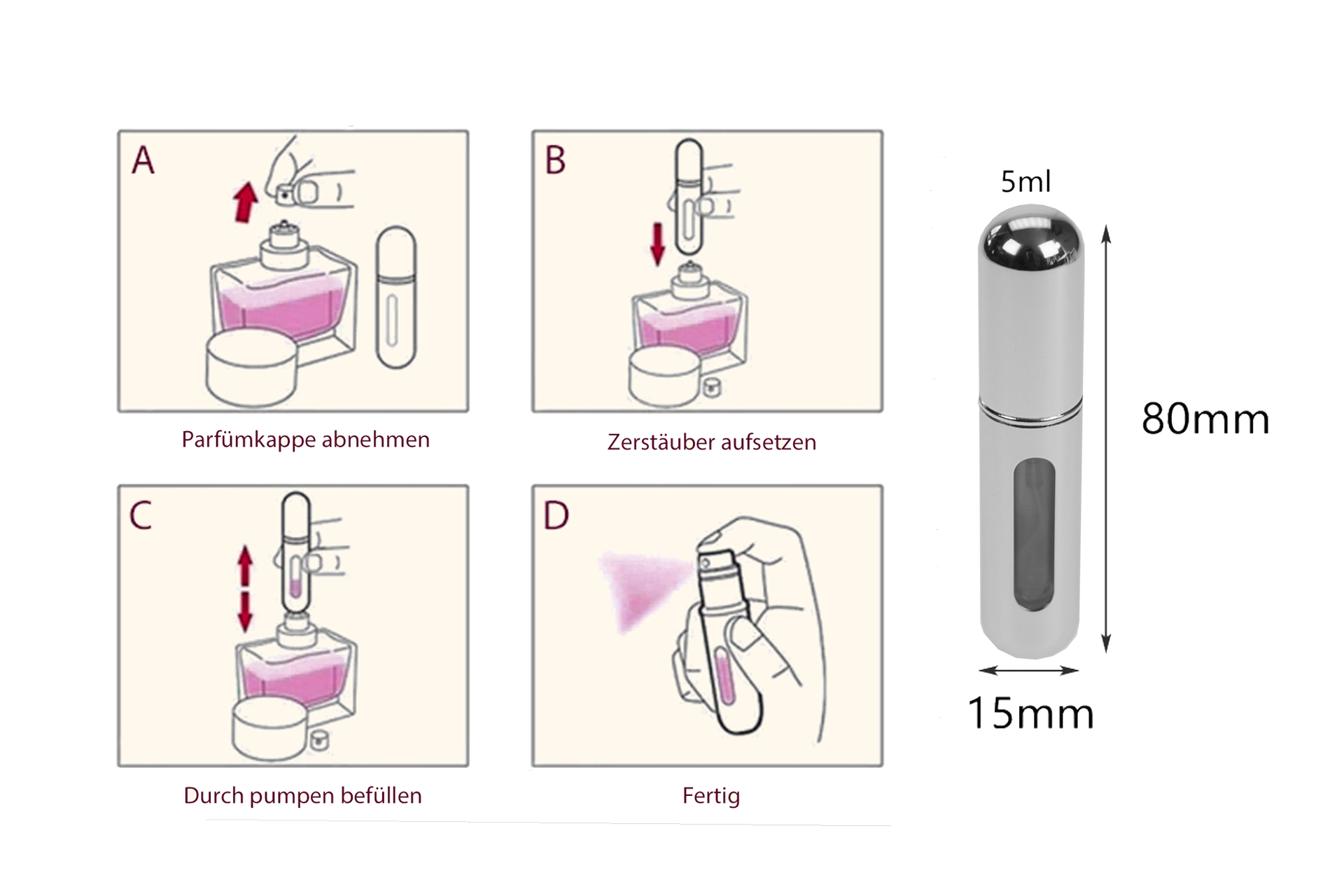 A

Parfümkappe abnehmen

B

Zerstäuber aufsetzen

C

Durch pumpen befüllen

D

Fertig

5ml

80mm

15mm