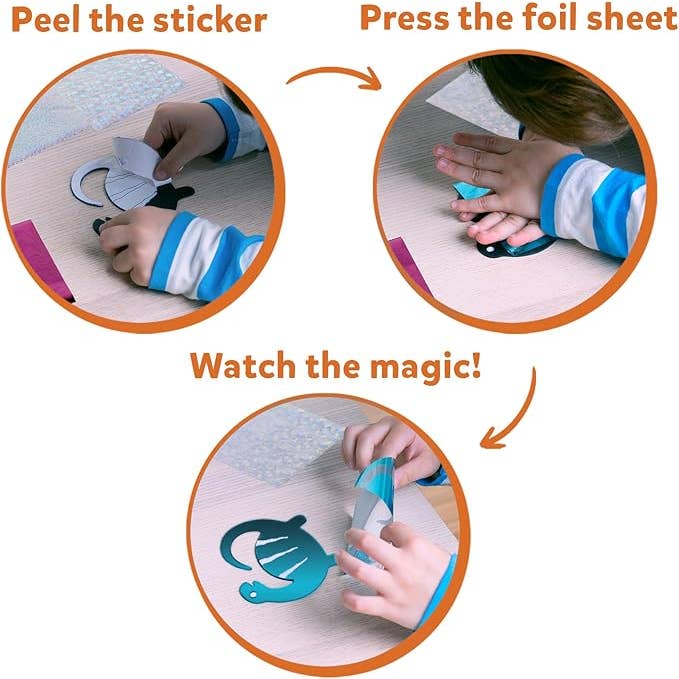 Peel the sticker

Press the foil sheet

Watch the magic!