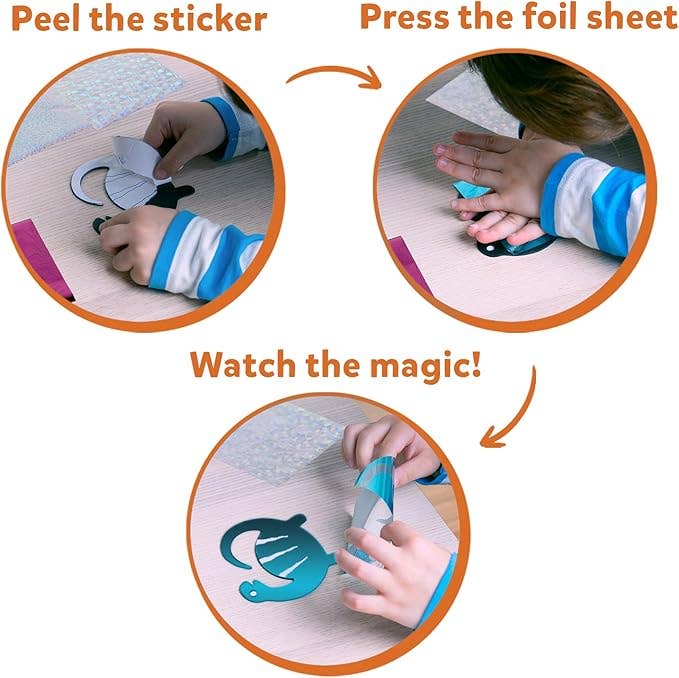 Peel the sticker

Press the foil sheet

Watch the magic!