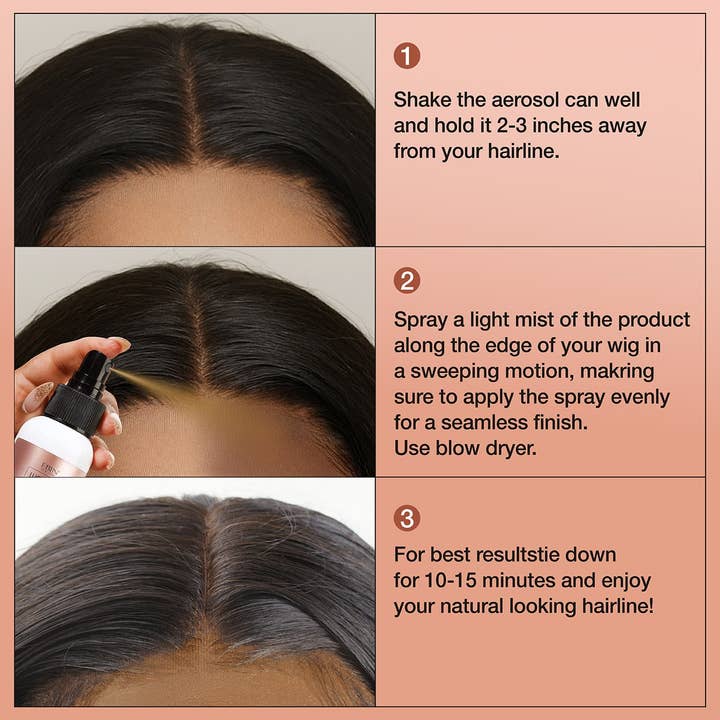 1

Shake the aerosol can well and hold it 2-3 inches away from your hairline.

2

Spray a light mist of the product along the edge of your wig in a sweeping motion, makring sure to apply the spray evenly for a seamless finish.
Use blow dryer.

3

For best resultstie down for 10-15 minutes and enjoy your natural looking hairline!