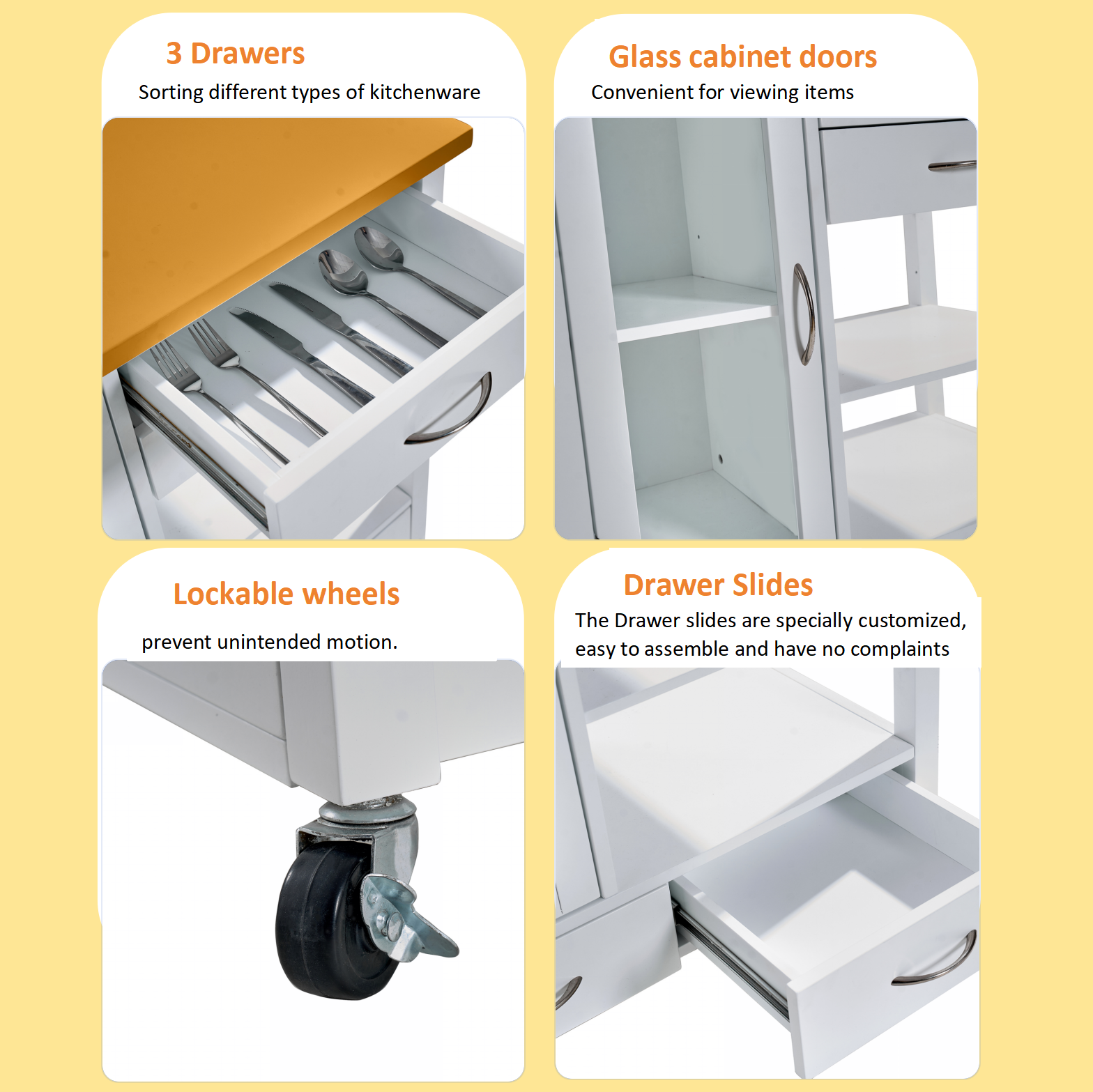 3 Drawers

Sorting different types of kitchenware

Glass cabinet doors

Convenient for viewing items

Lockable wheels

prevent unintended motion.

Drawer Slides

The Drawer slides are specially customized, easy to assemble and have no complaints