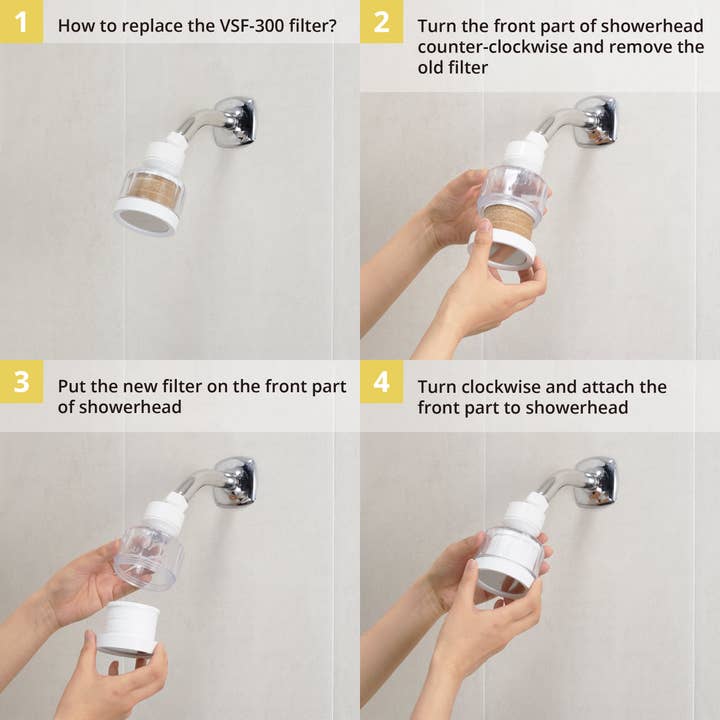 1 How to replace the VSF-300 filter?

2 Turn the front part of showerhead counter-clockwise and remove the old filter

3 Put the new filter on the front part of showerhead

4 Turn clockwise and attach the front part to showerhead