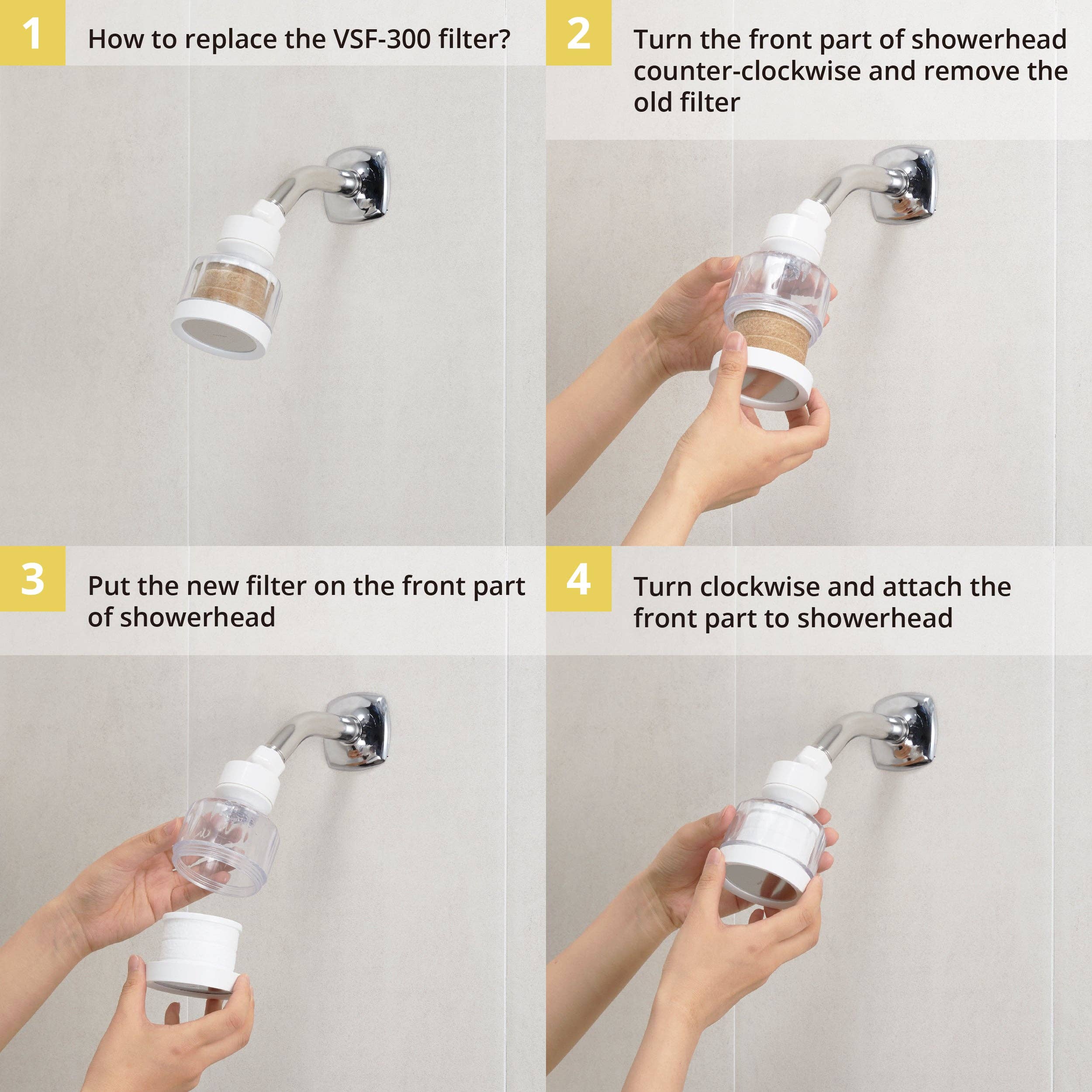 1

How to replace the VSF-300 filter?

2

Turn the front part of showerhead counter-clockwise and remove the old filter

3

Put the new filter on the front part of showerhead

4

Turn clockwise and attach the front part to showerhead