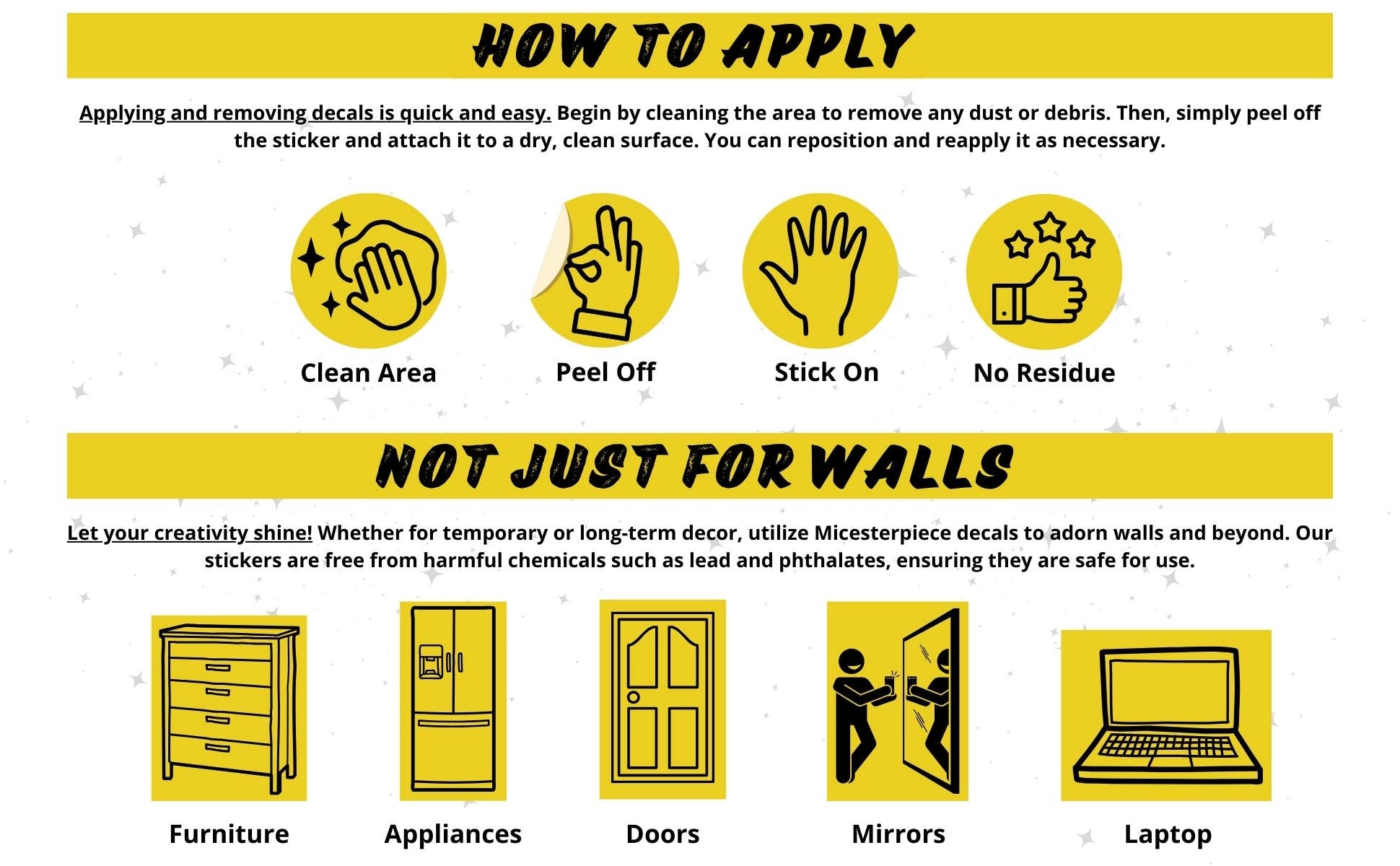 HOW TO APPLY

Applying and removing decals is quick and easy. Begin by cleaning the area to remove any dust or debris. Then, simply peel off the sticker and attach it to a dry, clean surface. You can reposition and reapply it as necessary.

Clean Area

Peel Off

Stick On

No Residue

NOT JUST FOR WALLS

Let your creativity shine! Whether for temporary or long-term decor, utilize Micesterpiece decals to adorn walls and beyond. Our stickers are free from harmful chemicals such as lead and phthalates, ensuring they are safe for use.

Furniture

Appliances

Doors

Mirrors

Laptop