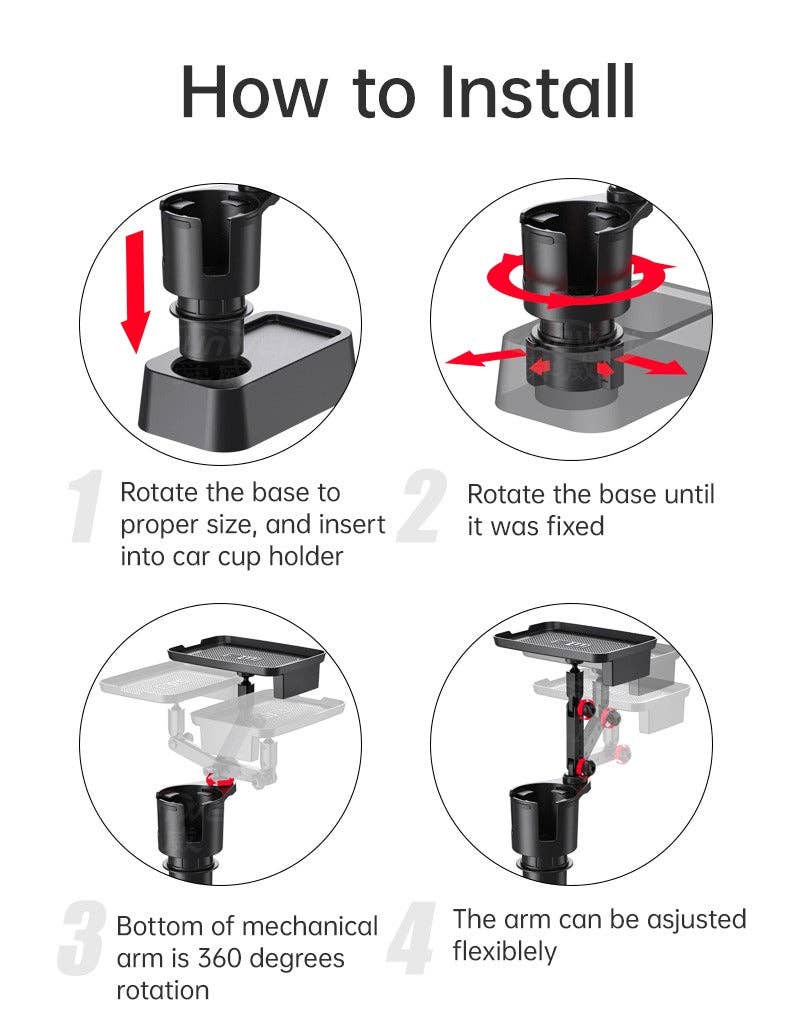 How to Install

1 Rotate the base to proper size, and insert into car cup holder

2 Rotate the base until it was fixed

3 Bottom of mechanical arm is 360 degrees rotation

4 The arm can be asjusted flexiblely