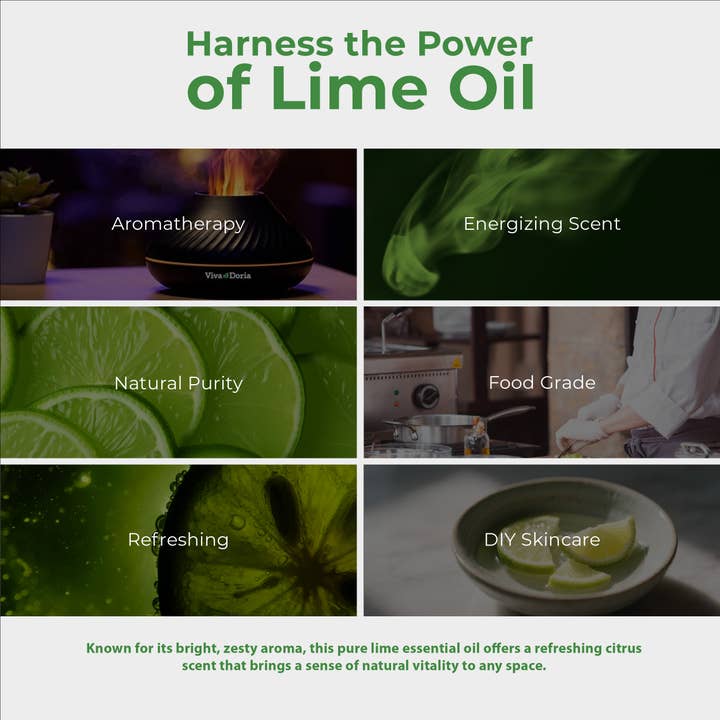 Harness the Power of Lime Oil

Aromatherapy

Viva Doria

Energizing Scent

Natural Purity

Food Grade

Refreshing

DIY Skincare

Known for its bright, zesty aroma, this pure lime essential oil offers a refreshing citrus scent that brings a sense of natural vitality to any space.