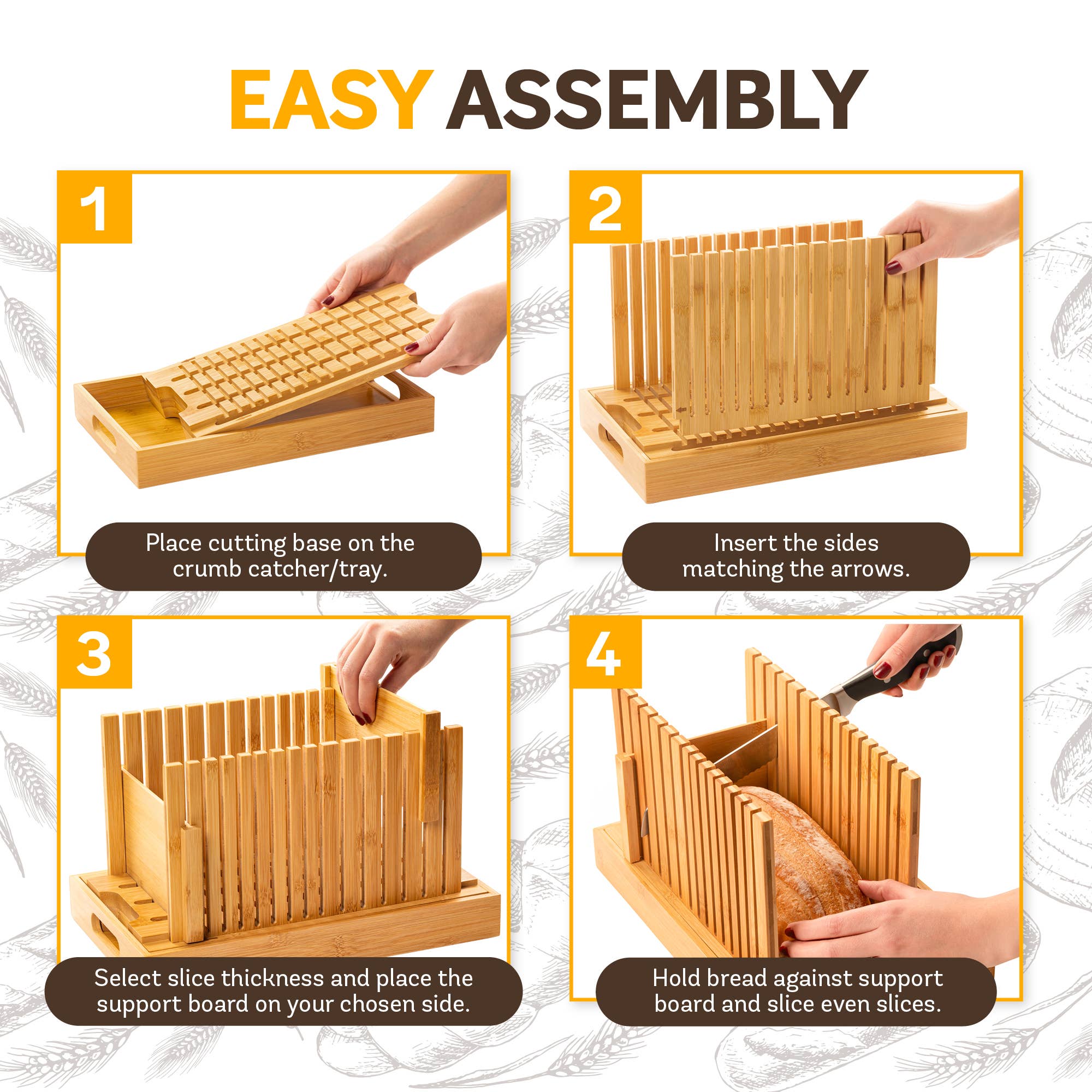 EASY ASSEMBLY

1

Place cutting base on the crumb catcher/tray.

2

Insert the sides matching the arrows.

3

Select slice thickness and place the support board on your chosen side.

4

Hold bread against support board and slice even slices.