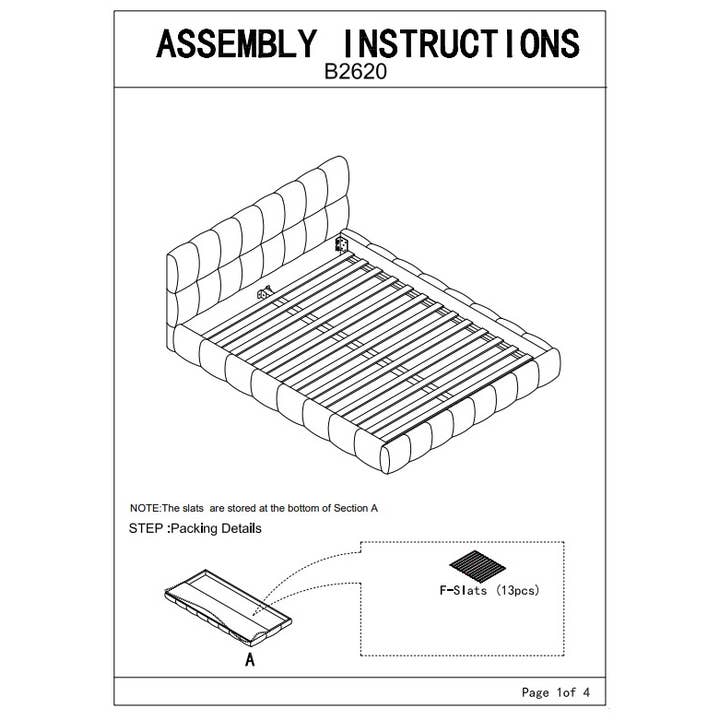 ASSEMBLY INSTRUCTIONS
B2620

NOTE:The slats are stored at the bottom of Section A

STEP :Packing Details

F-Slats (13pcs)

A

Page 1of 4