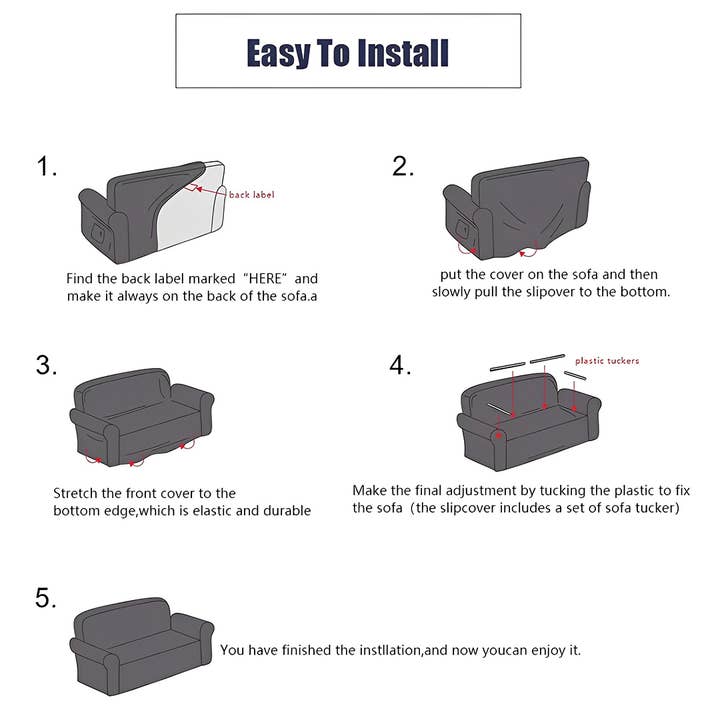 Easy To Install

1.

back label

Find the back label marked "HERE" and make it always on the back of the sofa.a

2.

put the cover on the sofa and then slowly pull the slipover to the bottom.

3.

Stretch the front cover to the bottom edge,which is elastic and durable

4.

plastic tuckers

Make the final adjustment by tucking the plastic to fix the sofa (the slipcover includes a set of sofa tucker)

5.

You have finished the instllation,and now youcan enjoy it.