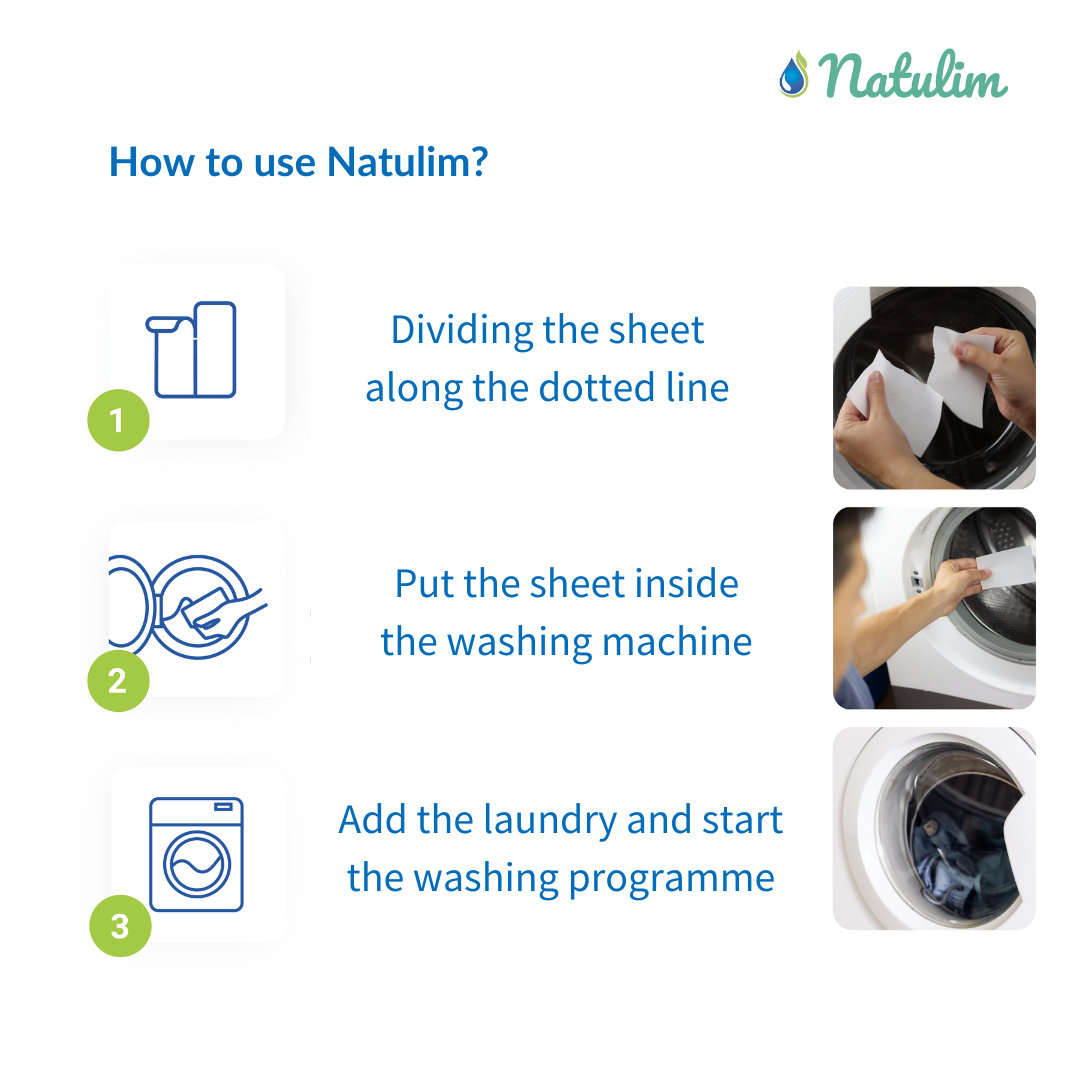 Natulim

How to use Natulim?

1

Dividing the sheet along the dotted line

2

Put the sheet inside the washing machine

3

Add the laundry and start the washing programme