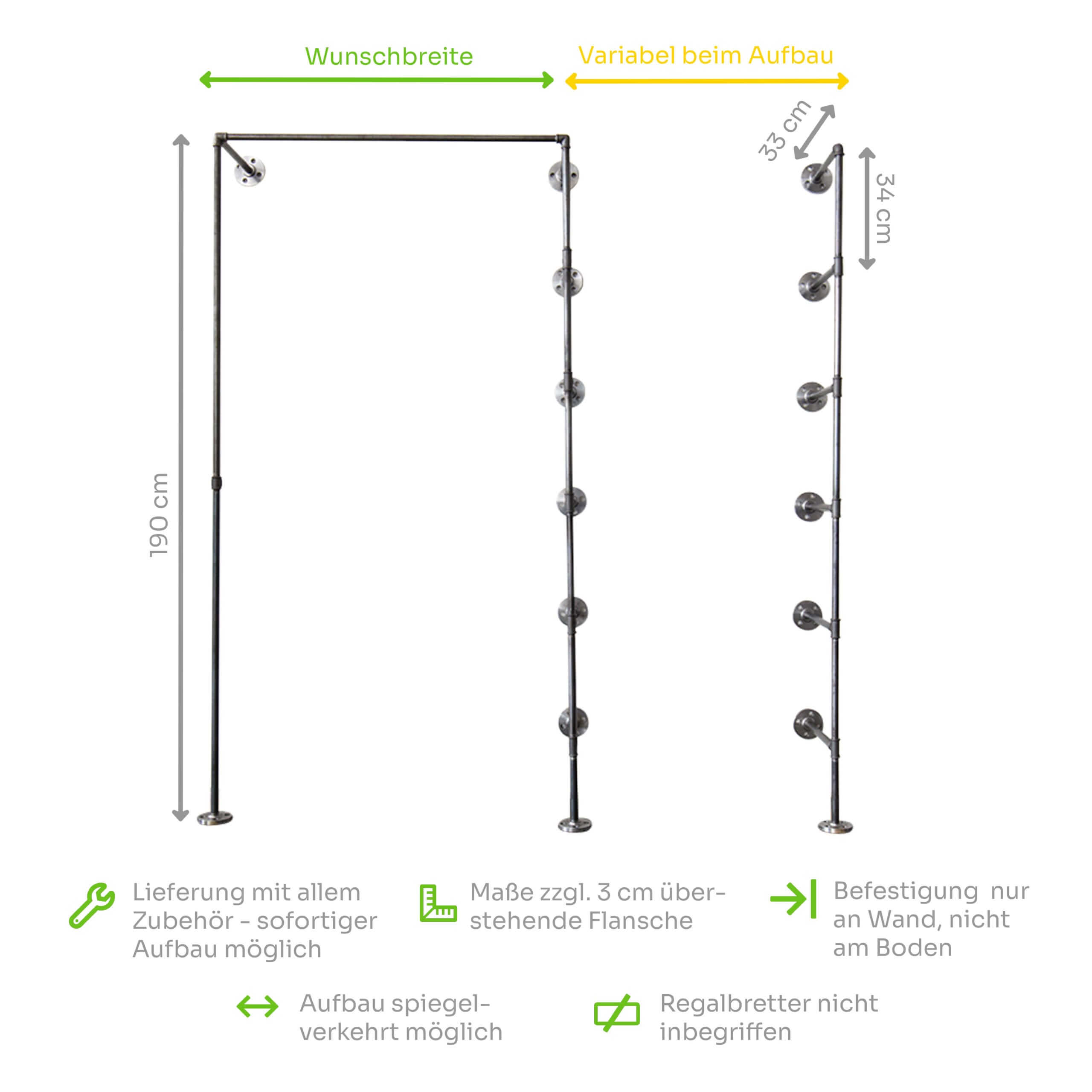 Wunschbreite

Variabel beim Aufbau

33 cm

34 cm

190 cm

Lieferung mit allem Zubehör - sofortiger Aufbau möglich

Maße zzgl. 3 cm überstehende Flansche

Befestigung nur an Wand, nicht am Boden

Aufbau spiegelverkehrt möglich

Regalbretter nicht inbegriffen