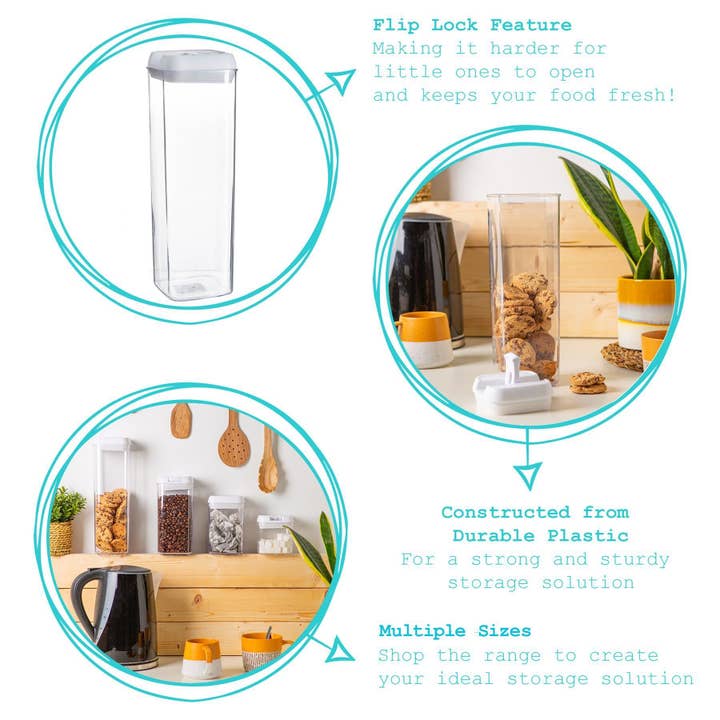 Flip Lock Feature
Making it harder for little ones to open and keeps your food fresh!

Constructed from Durable Plastic
For a strong and sturdy storage solution

Multiple Sizes
Shop the range to create your ideal storage solution