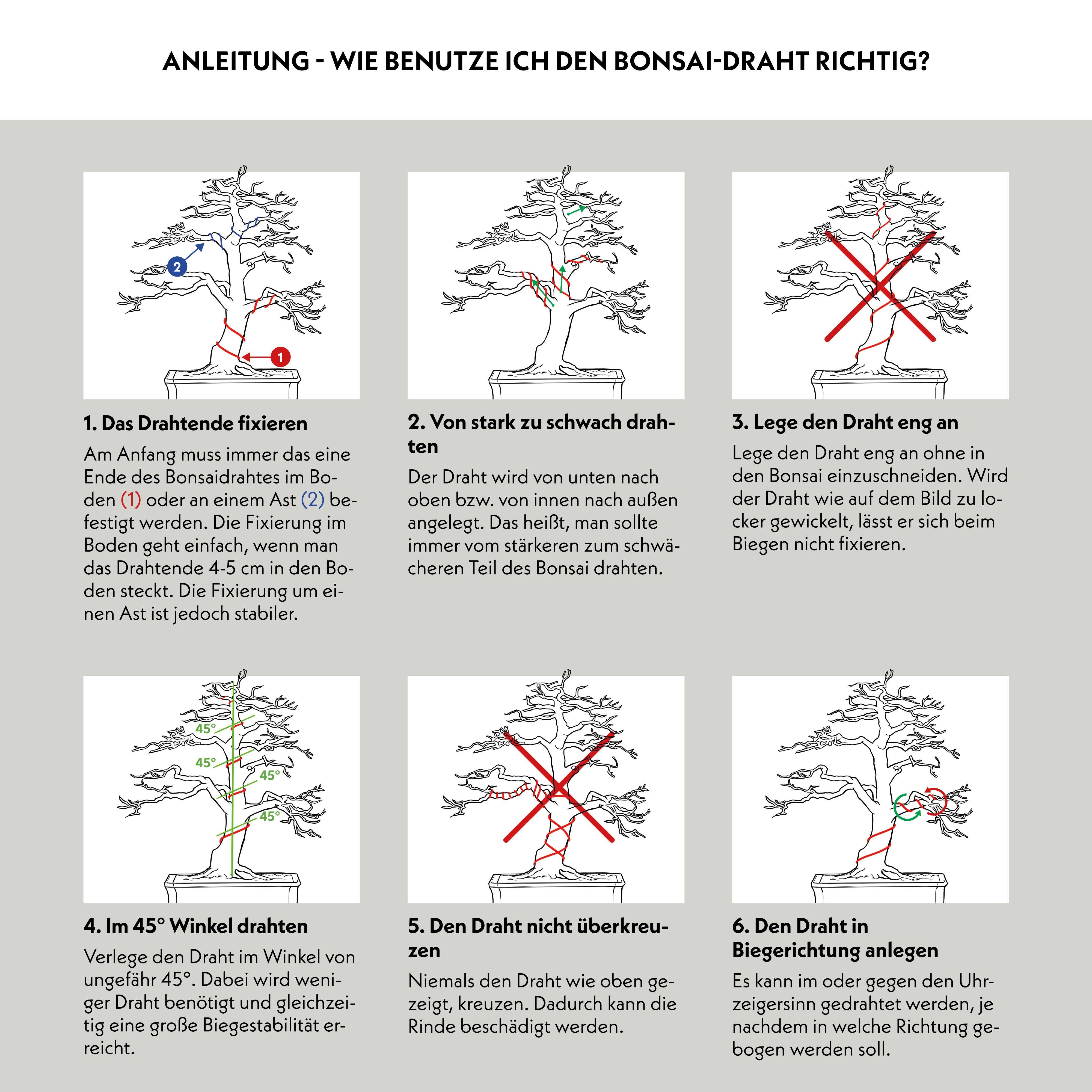 ANLEITUNG - WIE BENUTZE ICH DEN BONSAI-DRAHT RICHTIG?

2

1

1. Das Drahtende fixieren

Am Anfang muss immer das eine Ende des Bonsaidrahtes im Boden (1) oder an einem Ast (2) befestigt werden. Die Fixierung im Boden geht einfach, wenn man das Drahtende 4-5 cm in den Boden steckt. Die Fixierung um einen Ast ist jedoch stabiler.

2. Von stark zu schwach drahten

Der Draht wird von unten nach oben bzw. von innen nach außen angelegt. Das heißt, man sollte immer vom stärkeren zum schwächeren Teil des Bonsai drahten.

3. Lege den Draht eng an

Lege den Draht eng an ohne in den Bonsai einzuschneiden. Wird der Draht wie auf dem Bild zu locker gewickelt, lässt er sich beim Biegen nicht fixieren.

45°

45°

45°

45°

4. Im 45° Winkel drahten

Verlege den Draht im Winkel von ungefähr 45°. Dabei wird weniger Draht benötigt und gleichzeitig eine große Biegestabilität erreicht.

5. Den Draht nicht überkreuzen

Niemals den Draht wie oben gezeigt, kreuzen. Dadurch kann die Rinde beschädigt werden.

6. Den Draht in Biegerichtung anlegen

Es kann im oder gegen den Uhrzeigersinn gedrahtet werden, je nachdem in welche Richtung gebogen werden soll.