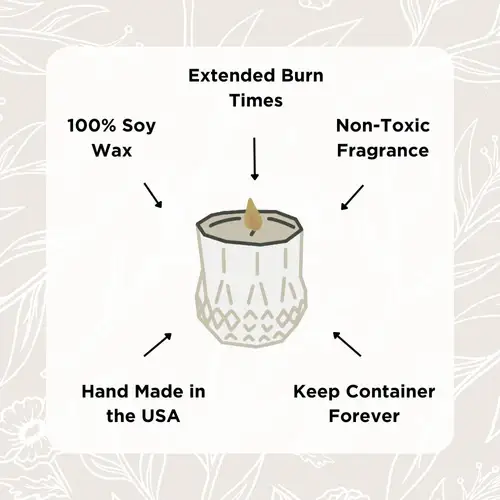 Extended Burn Times

100% Soy Wax

Non-Toxic Fragrance

Hand Made in the USA

Keep Container Forever