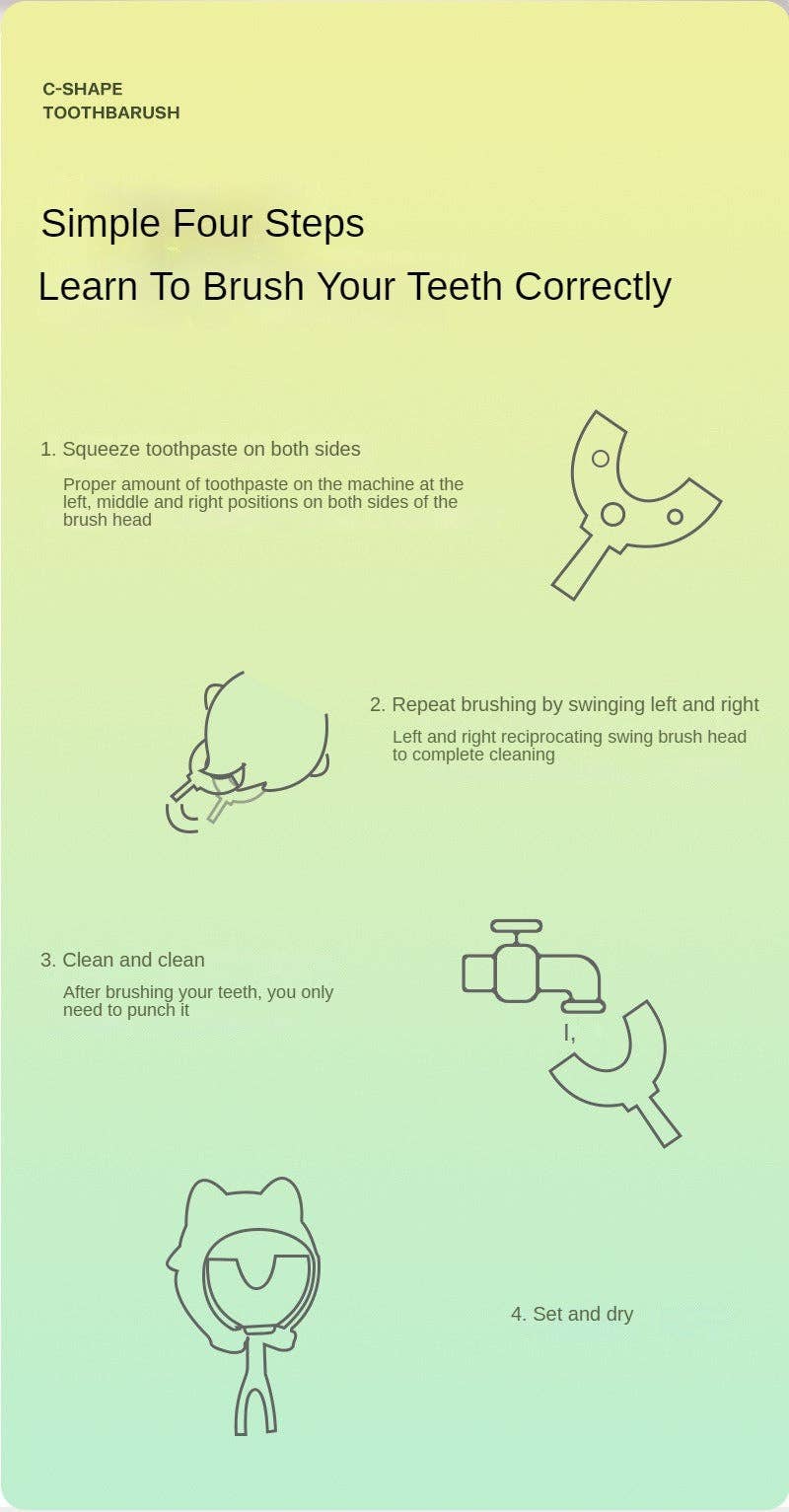 C-SHAPE
TOOTHBARUSH

Simple Four Steps

Learn To Brush Your Teeth Correctly

1. Squeeze toothpaste on both sides

Proper amount of toothpaste on the machine at the left, middle and right positions on both sides of the brush head

2. Repeat brushing by swinging left and right

Left and right reciprocating swing brush head to complete cleaning

3. Clean and clean

After brushing your teeth, you only need to punch it

4. Set and dry